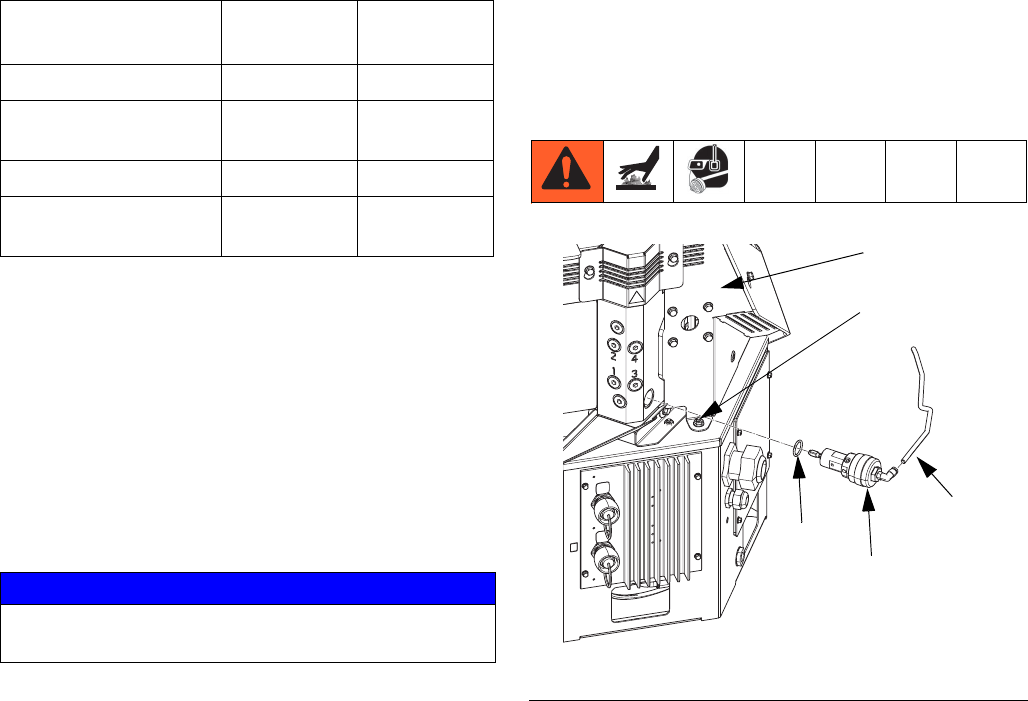 2
4
1
3