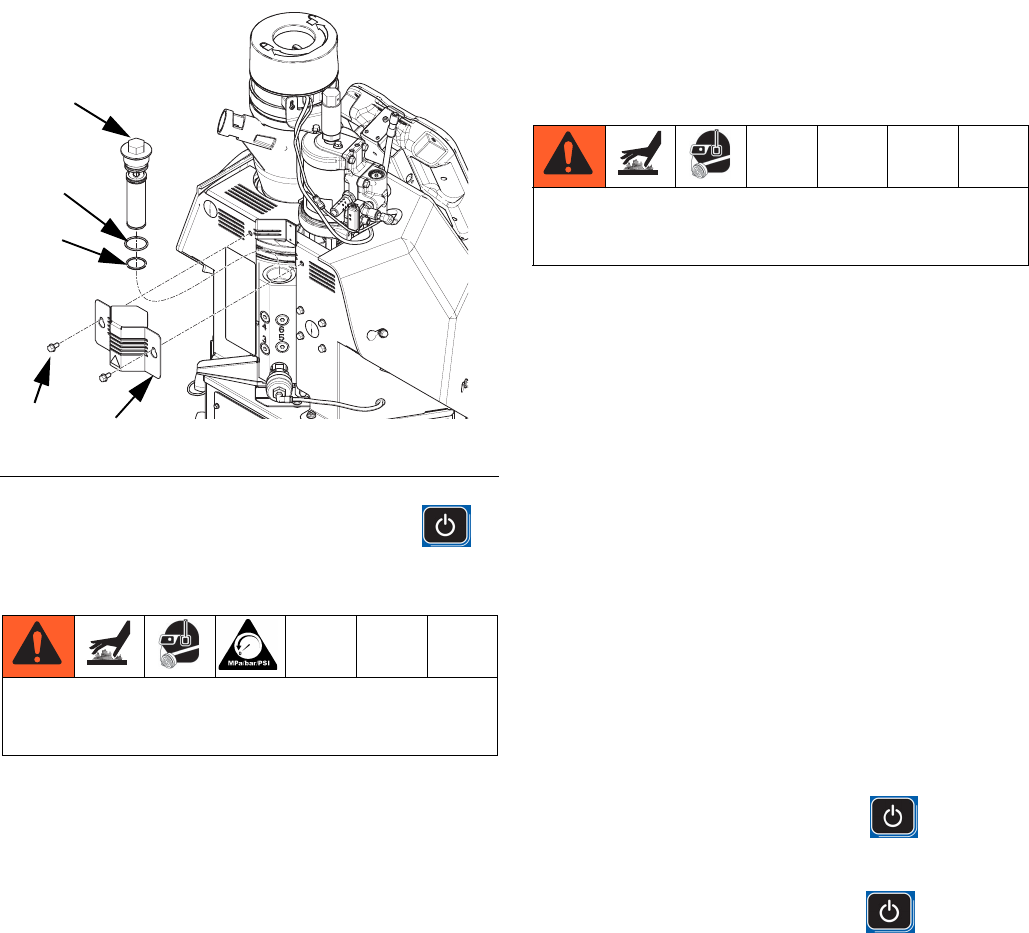 MPa/bar/PSI