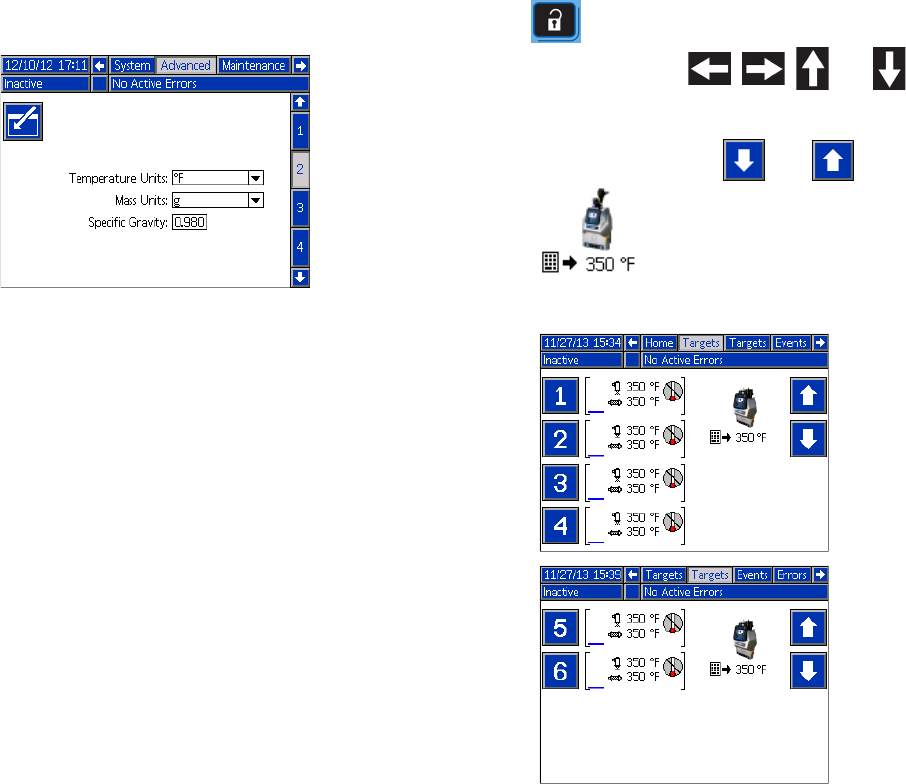 12/10/12 17:11 System Advanced Maintenance
Inactive No Active Errors

1
2
3
4

Temperature Units: °F
Mass Units: g
Specific Gravity: 0.980

350 °F

11/27/13 15:34 Home Targets Targets Events
Inactive No Active Errors

1 350 °F 350 °F
2 350 °F 350 °F
3 350 °F 350 °F
4 350 °F 350 °F
350 °F

11/27/13 15:39 Targets Targets Events Errors
Inactive No Active Errors

5 350 °F 350 °F
6 350 °F 350 °F
350 °F