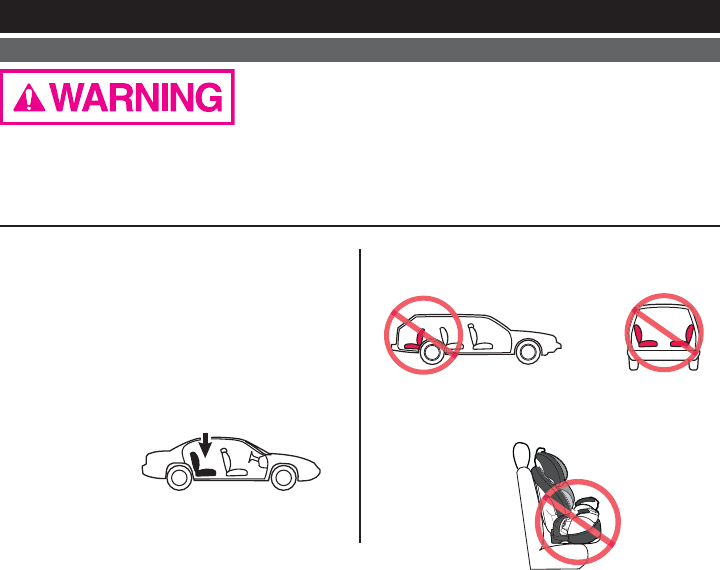 WARNING