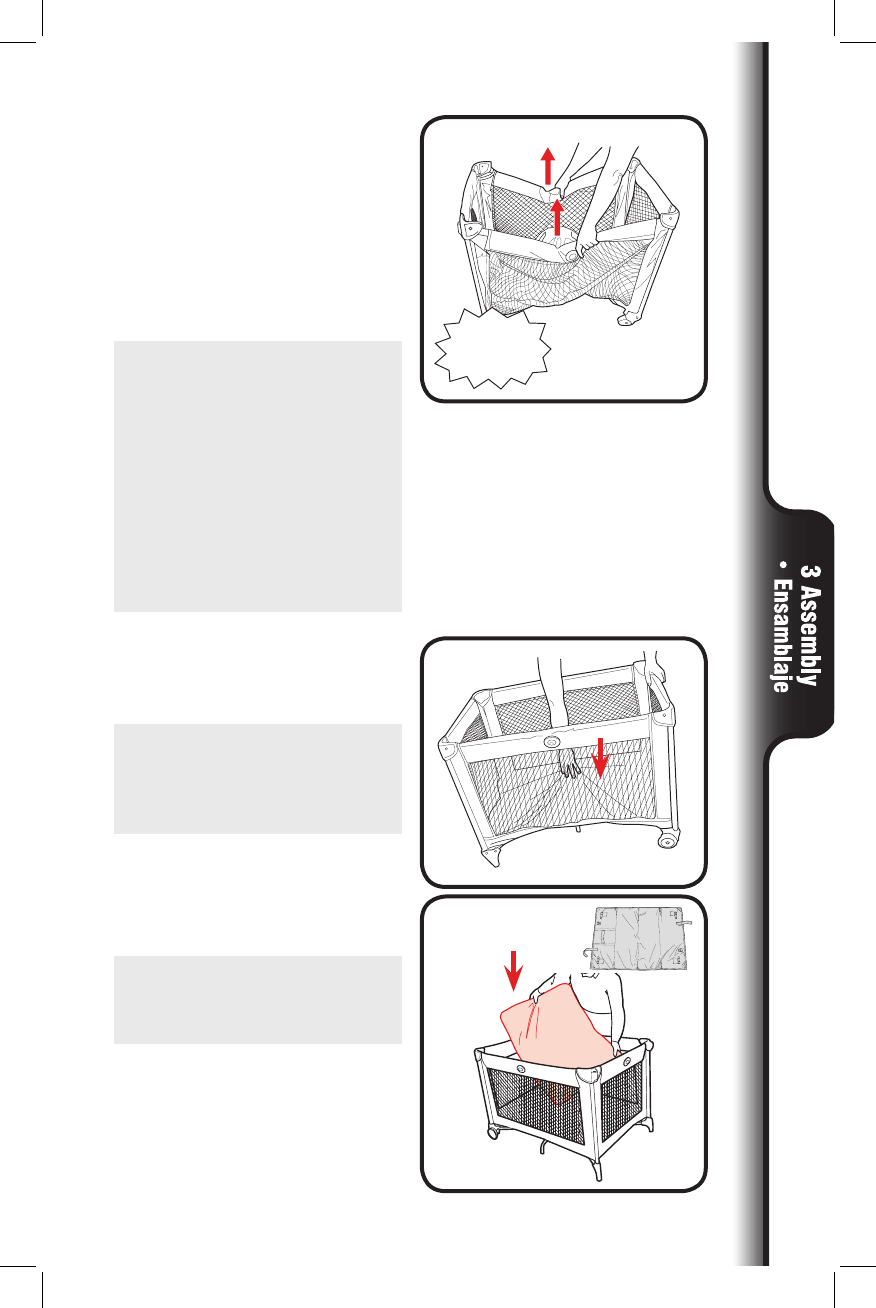 3 Assembly
• Ensamblaje