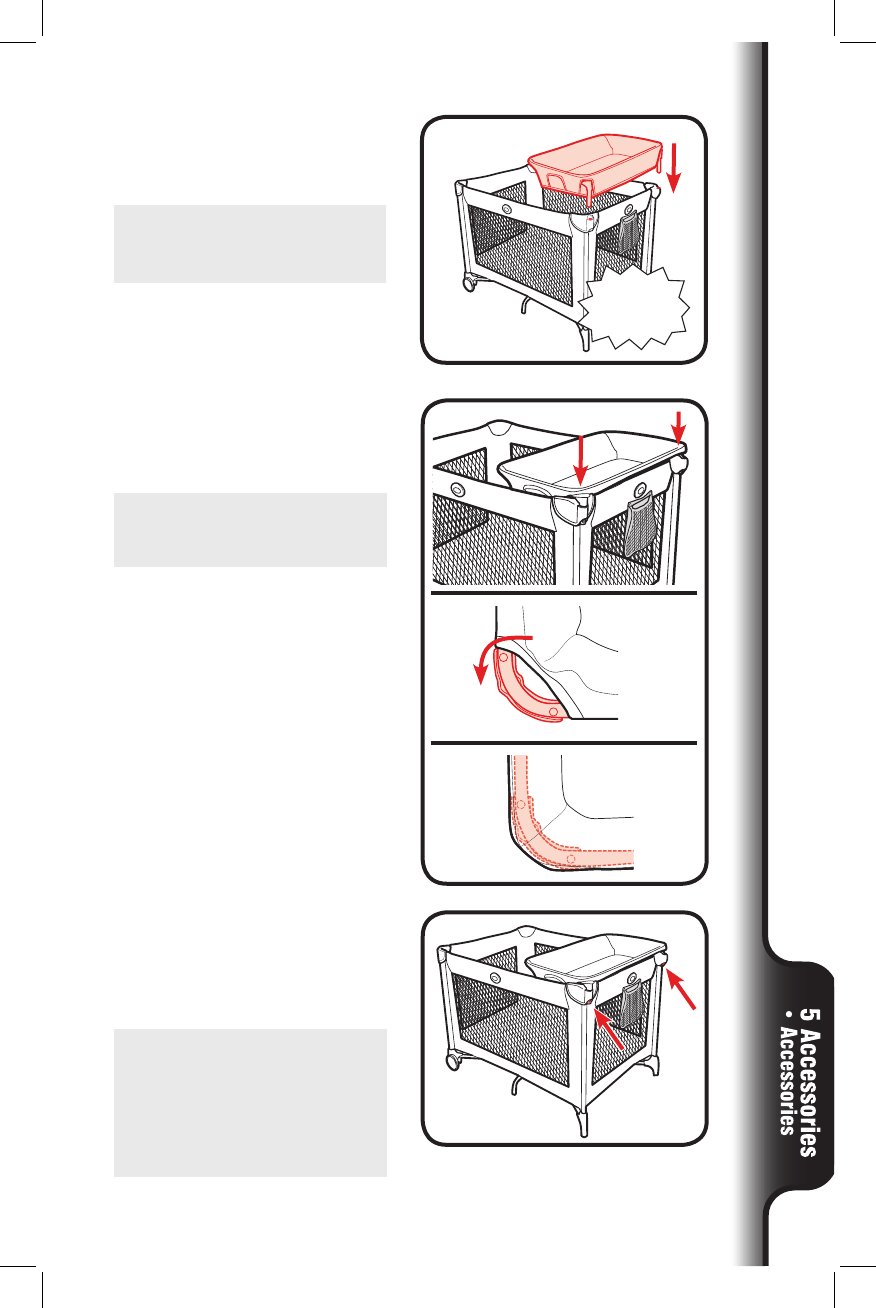 5 Accessories
• Accessories