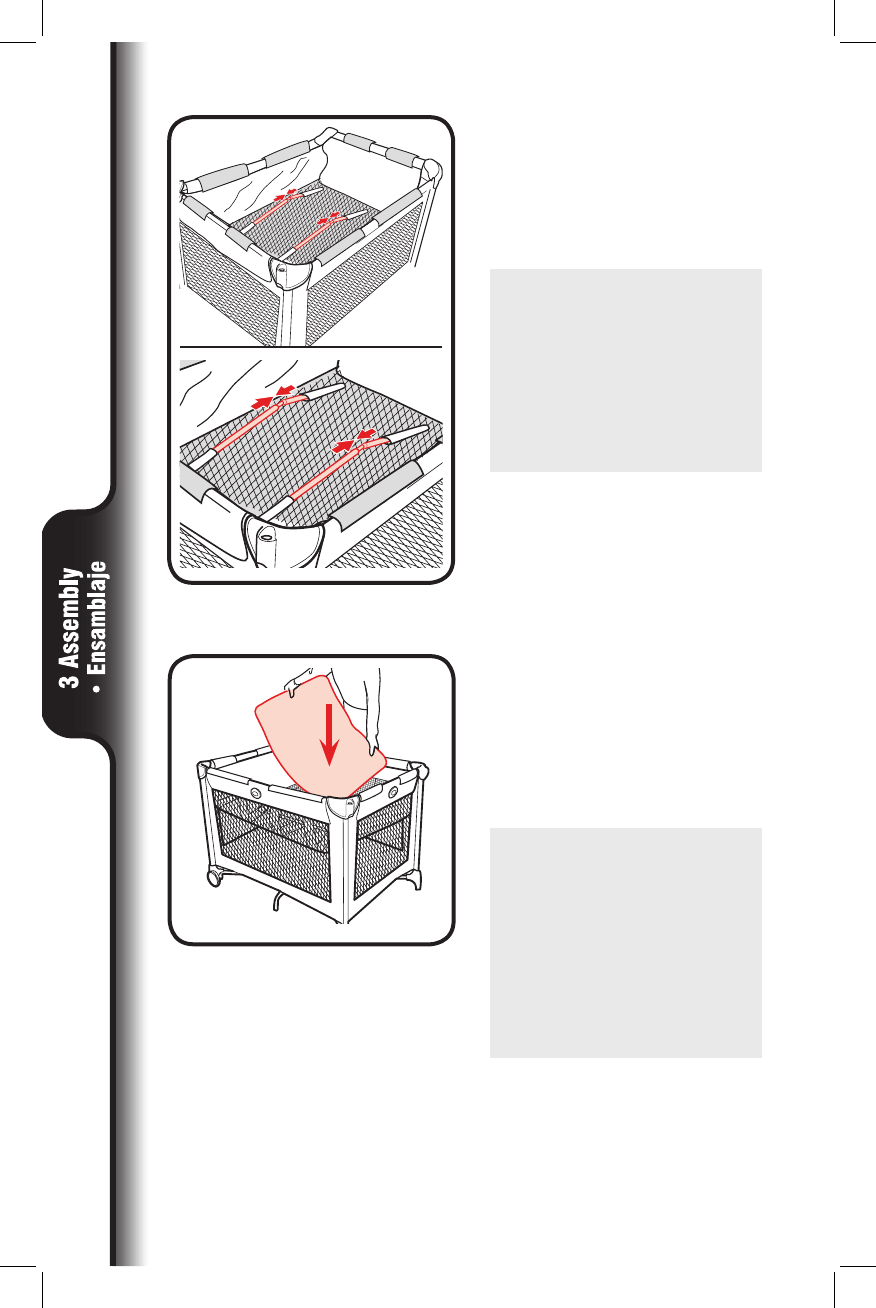 3 Assembly
• Ensamblaje