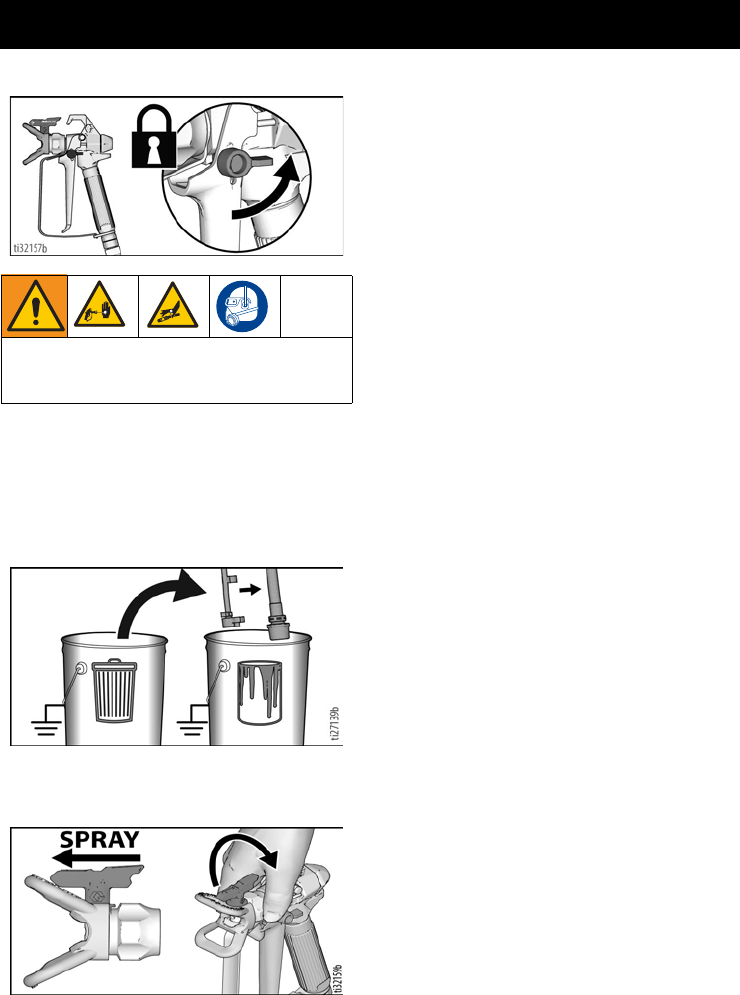 ti32157b

ti27139b

SPRAY

ti32159b