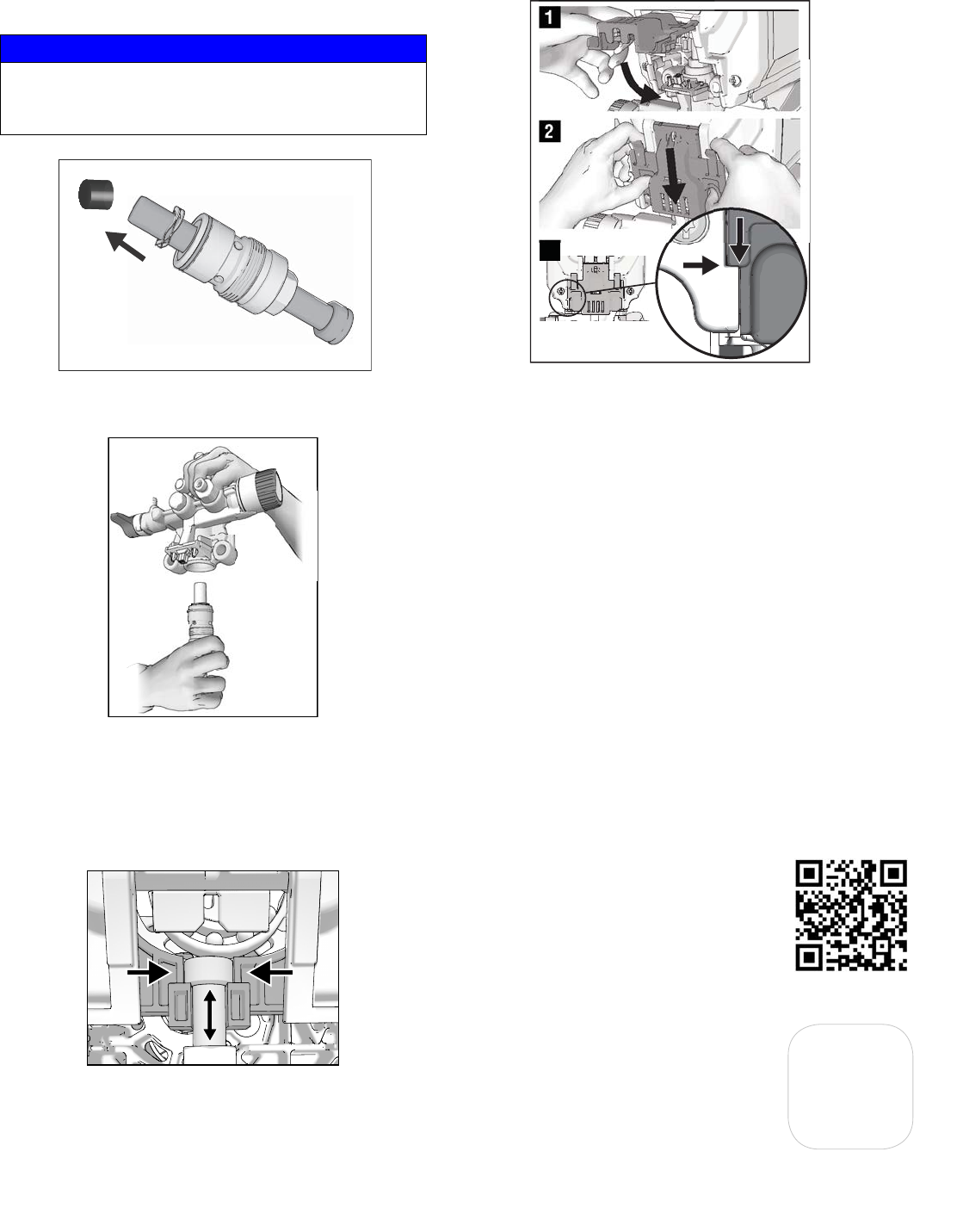 1

2