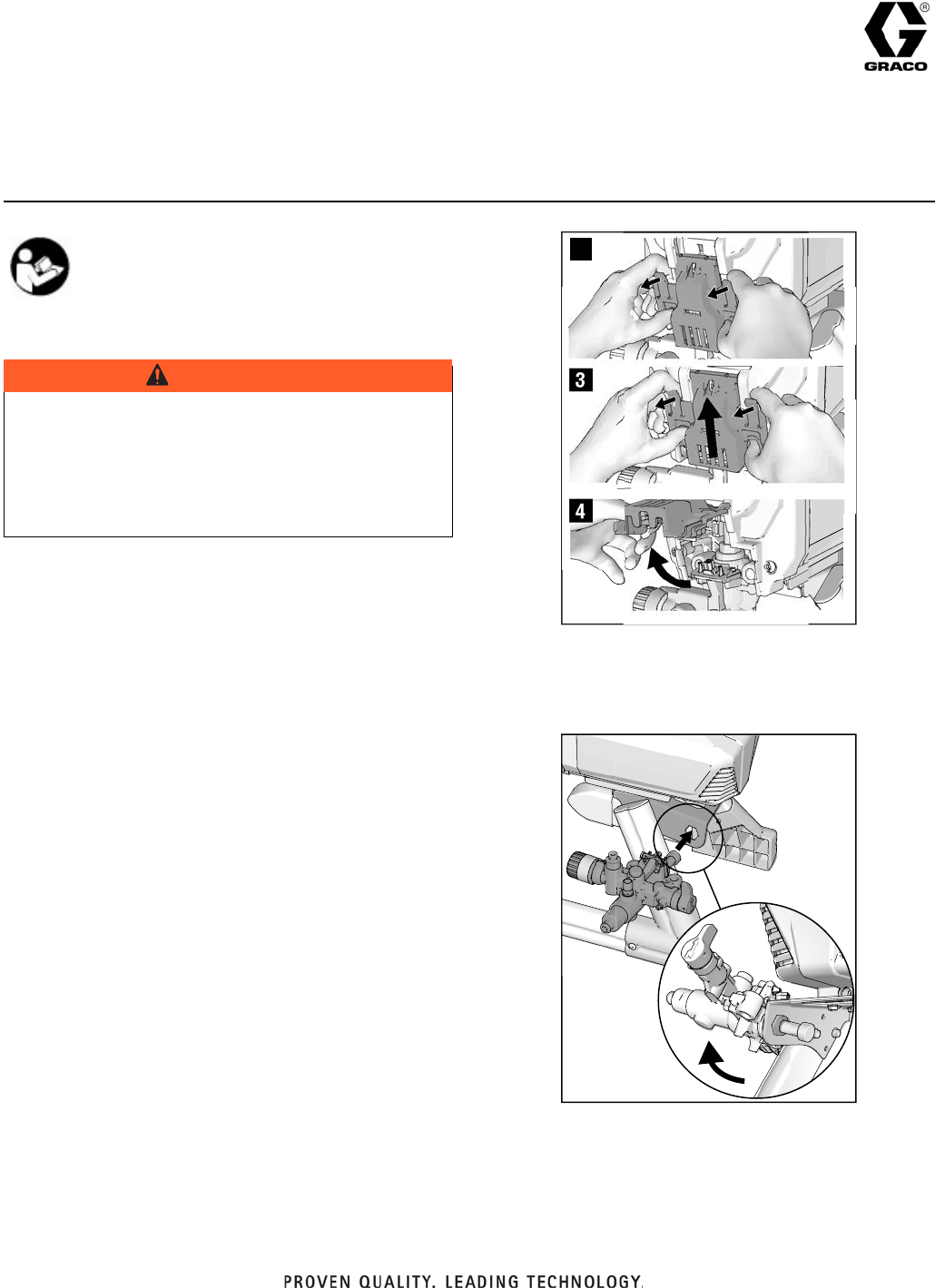 ®
GRACO

3

4

PROVEN QUALITY. LEADING TECHNOLOGY.