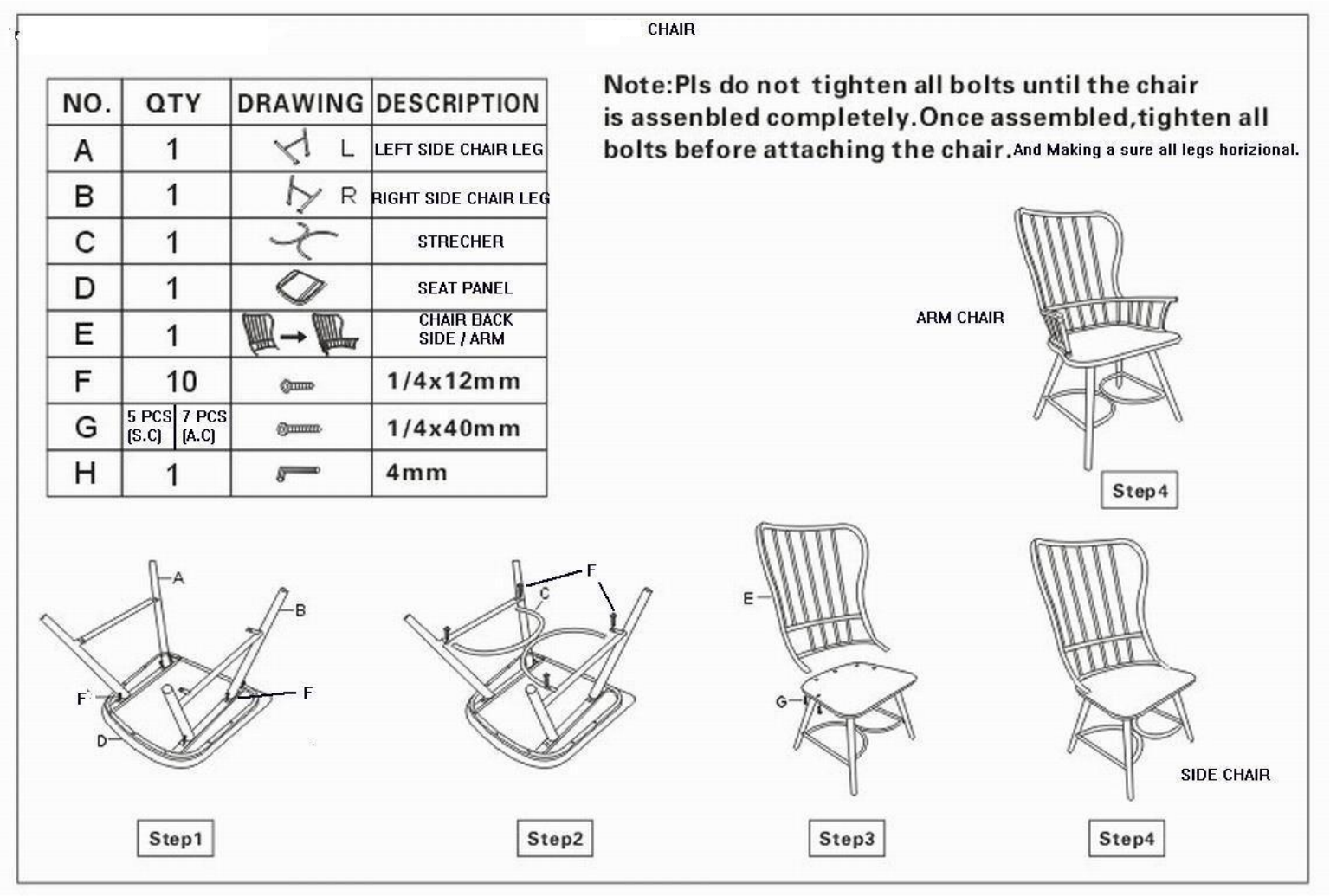 CHAIR

| NO. | QTY | DRAWING | DESCRIPTION |
|---|---|---|---|
| A | 1 | L | LEFT SIDE CHAIR LEG |
| B | 1 | R | RIGHT SIDE CHAIR LEG |
| C | 1 | | STRECHER |
| D | 1 | | SEAT PANEL |
| E | 1 | | CHAIR BACK SIDE / ARM |
| F | 10 | | 1/4x12mm |
| G | 5 PCS (S.C) 7 PCS (A.C) | | 1/4x40mm |
| H | 1 | | 4mm |

Note:Pls do not tighten all bolts until the chair is assenbled completely.Once assembled,tighten all bolts before attaching the chair.And Making a sure all legs horizional.

ARM CHAIR

Step4

A
B
F
F
D

Step1

F
C

Step2

E
G

Step3

SIDE CHAIR

Step4