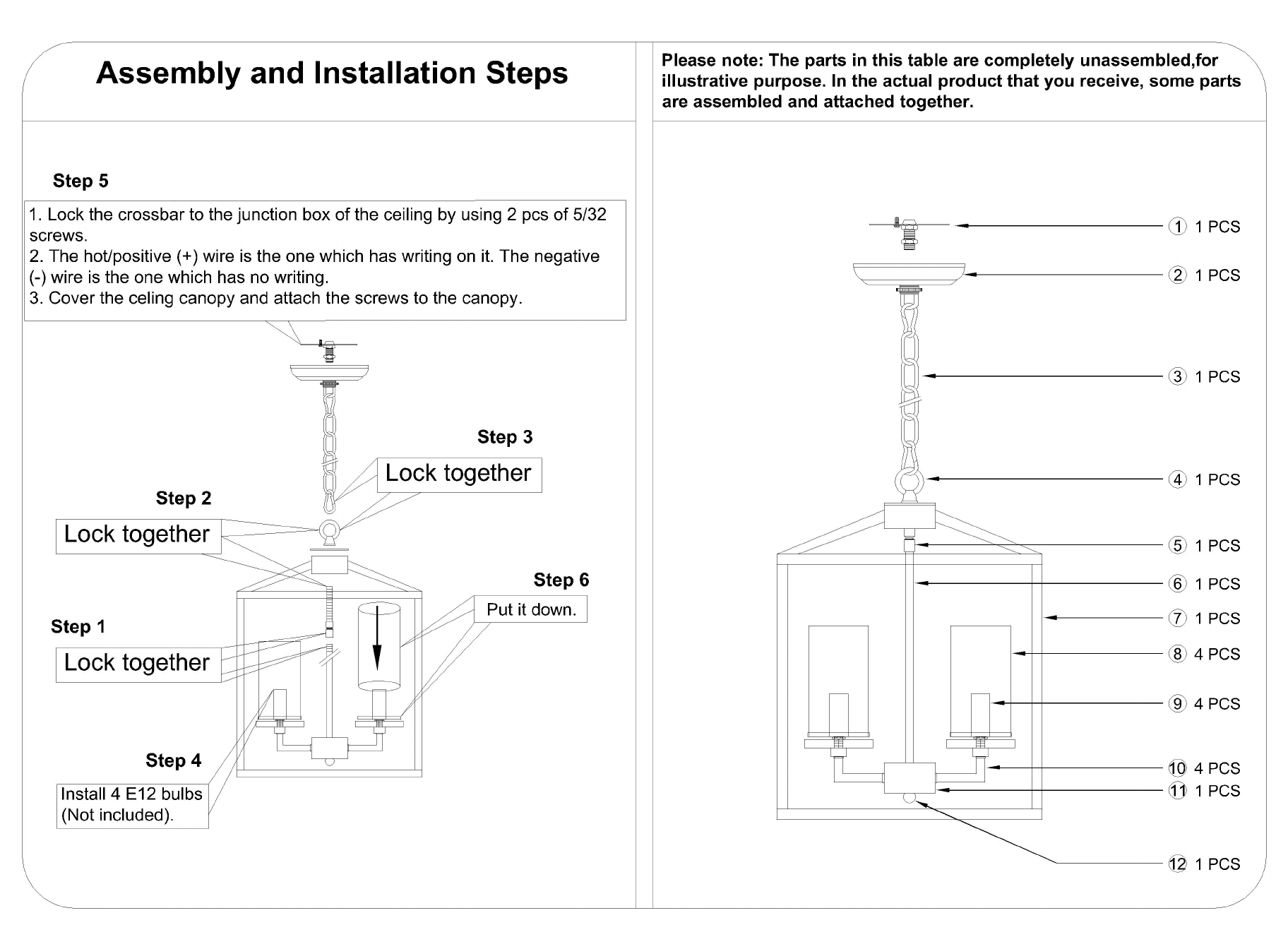 Assembly and Installation Steps

Step 5

1. Lock the crossbar to the junction box of the ceiling by using 2 pcs of 5/32 screws.
2. The hot/positive (+) wire is the one which has writing on it. The negative (-) wire is the one which has no writing.
3. Cover the celing canopy and attach the screws to the canopy.

Step 3

Lock together

Step 2

Lock together

Step 6

Put it down.

Step 1

Lock together

Step 4

Install 4 E12 bulbs (Not included).

Please note: The parts in this table are completely unassembled,for illustrative purpose. In the actual product that you receive, some parts are assembled and attached together.

① 1 PCS
② 1 PCS
③ 1 PCS
④ 1 PCS
⑤ 1 PCS
⑥ 1 PCS
⑦ 1 PCS
⑧ 4 PCS
⑨ 4 PCS
⑩ 4 PCS
⑪ 1 PCS
⑫ 1 PCS