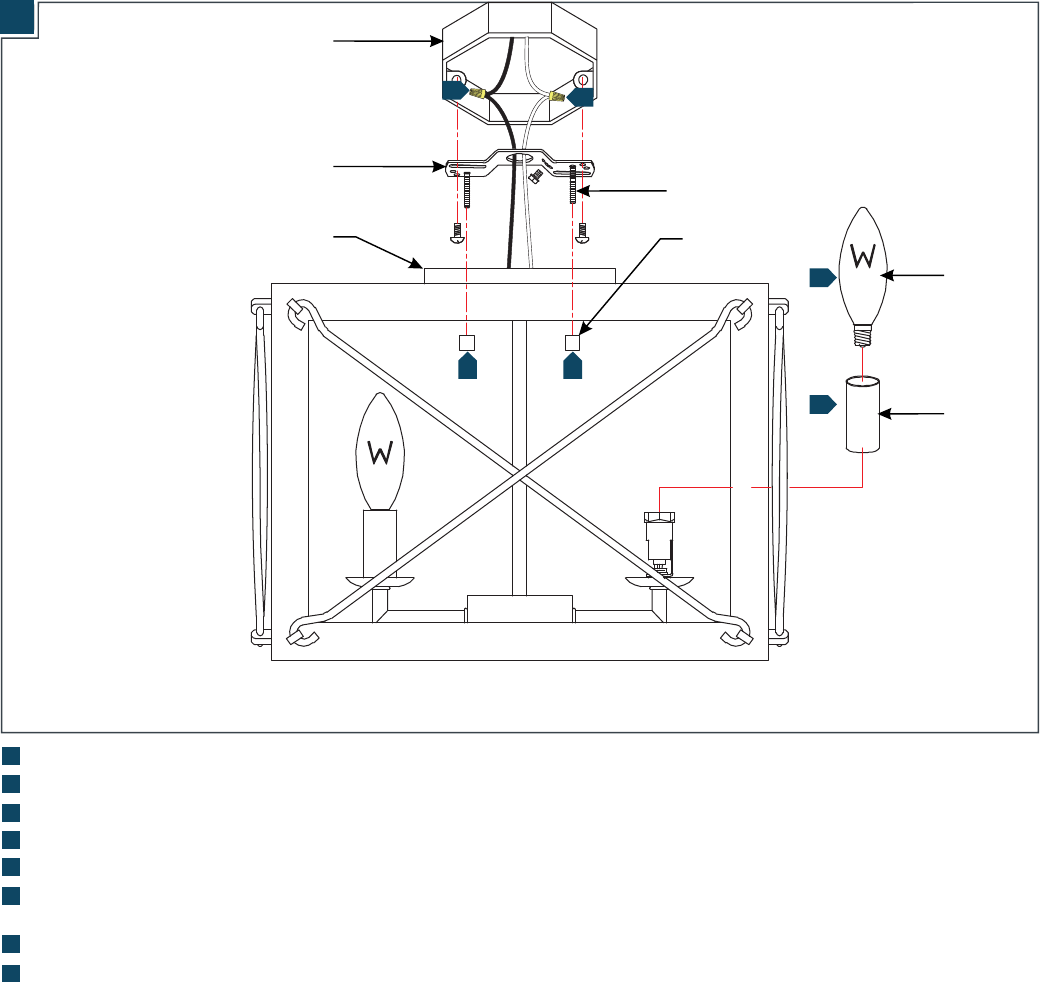 W

W