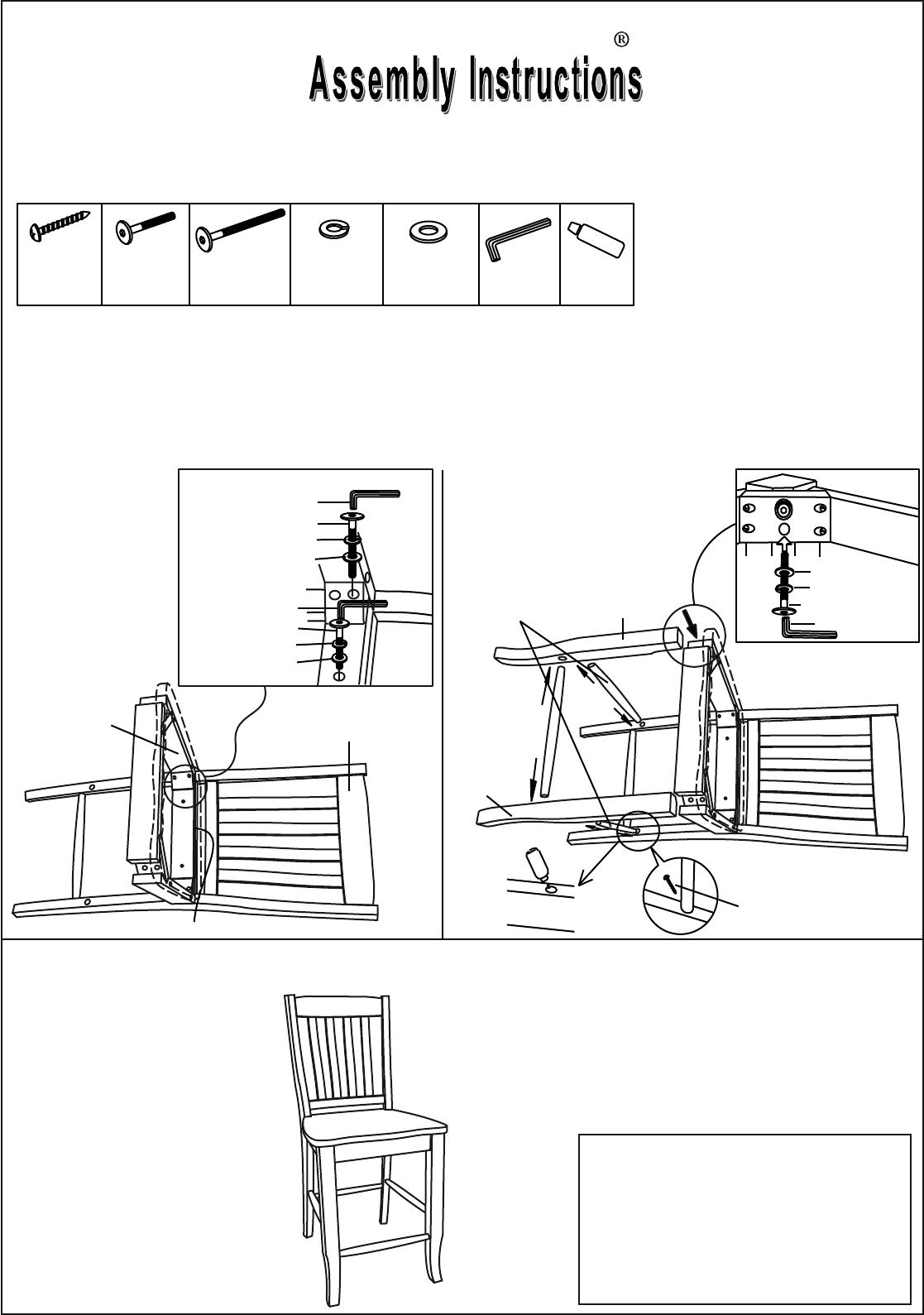 ®
Assembly Instructions