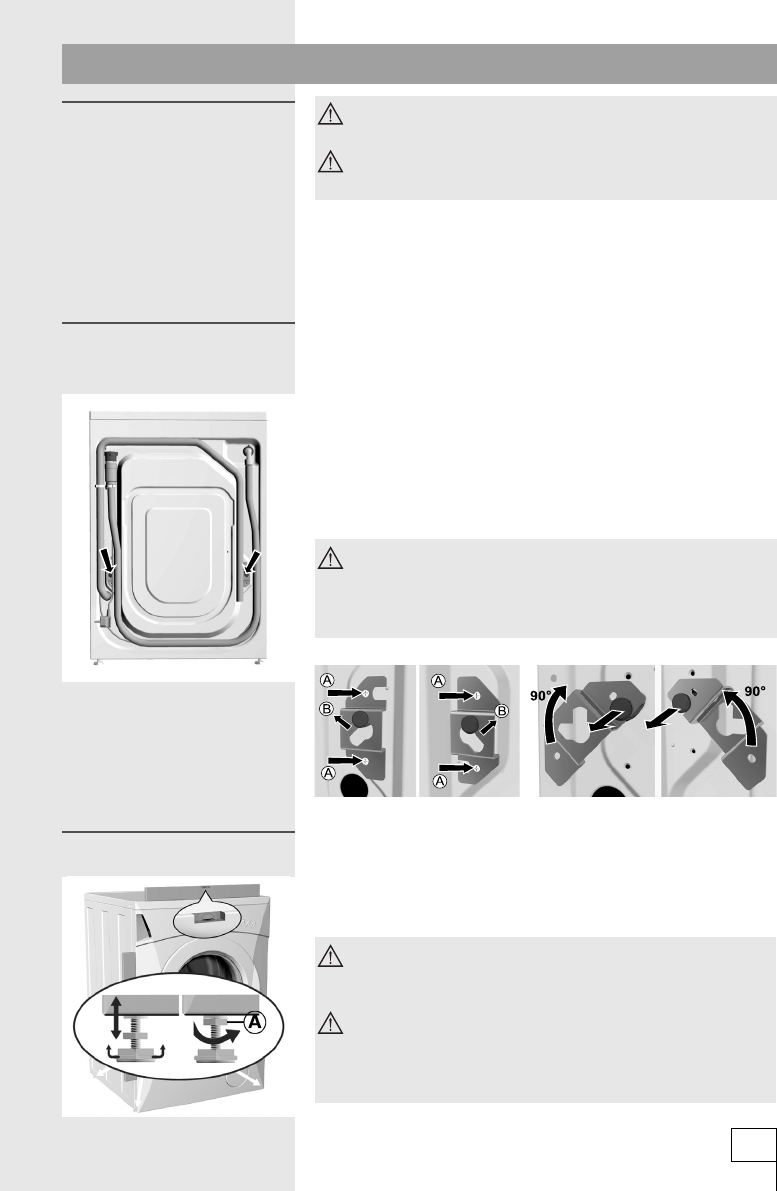 A B A

A B A

90°

90°

A