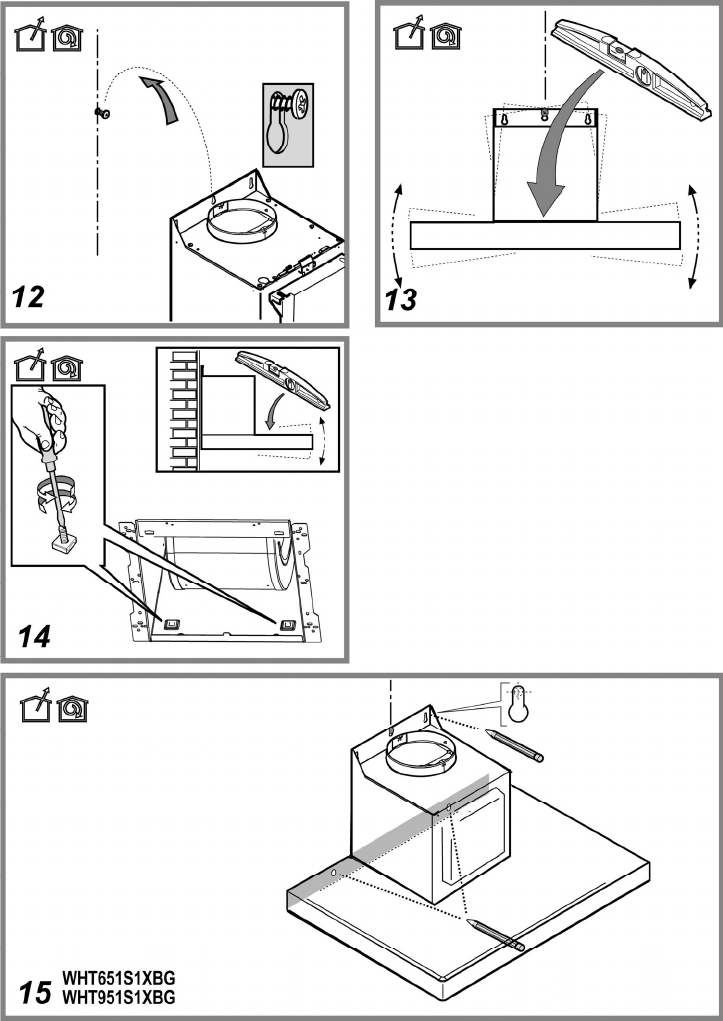 12

13

14

15 WHT651S1XBG
WHT951S1XBG