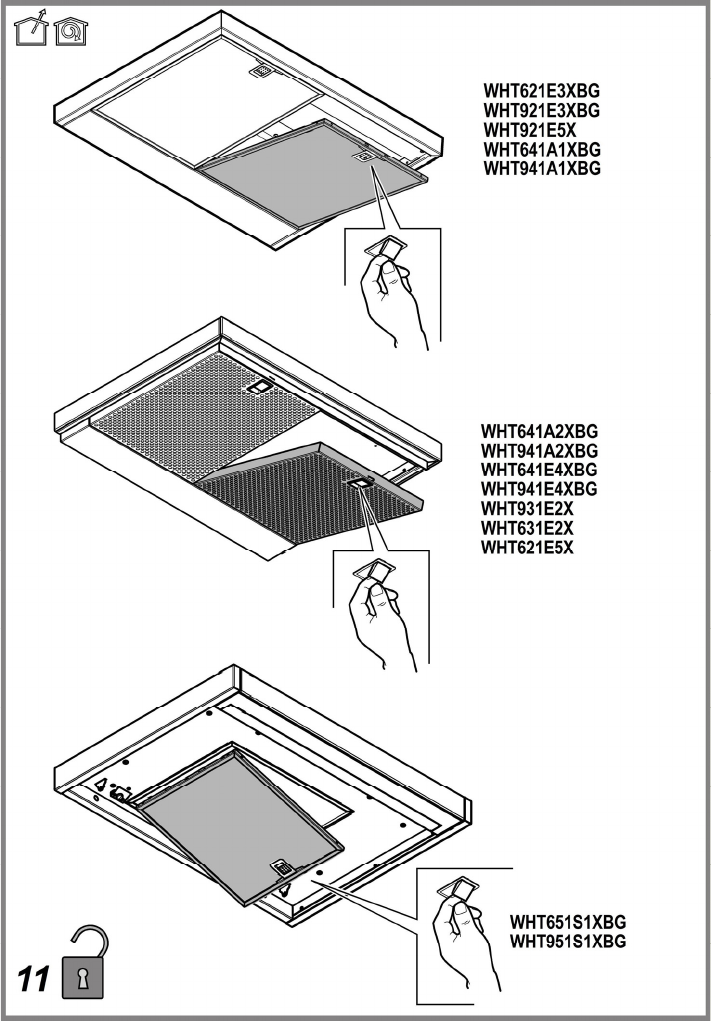 WHT621E3XBG
WHT921E3XBG
WHT921E5X
WHT641A1XBG
WHT941A1XBG

WHT641A2XBG
WHT941A2XBG
WHT641E4XBG
WHT941E4XBG
WHT931E2X
WHT631E2X
WHT621E5X

WHT651S1XBG
WHT951S1XBG

11