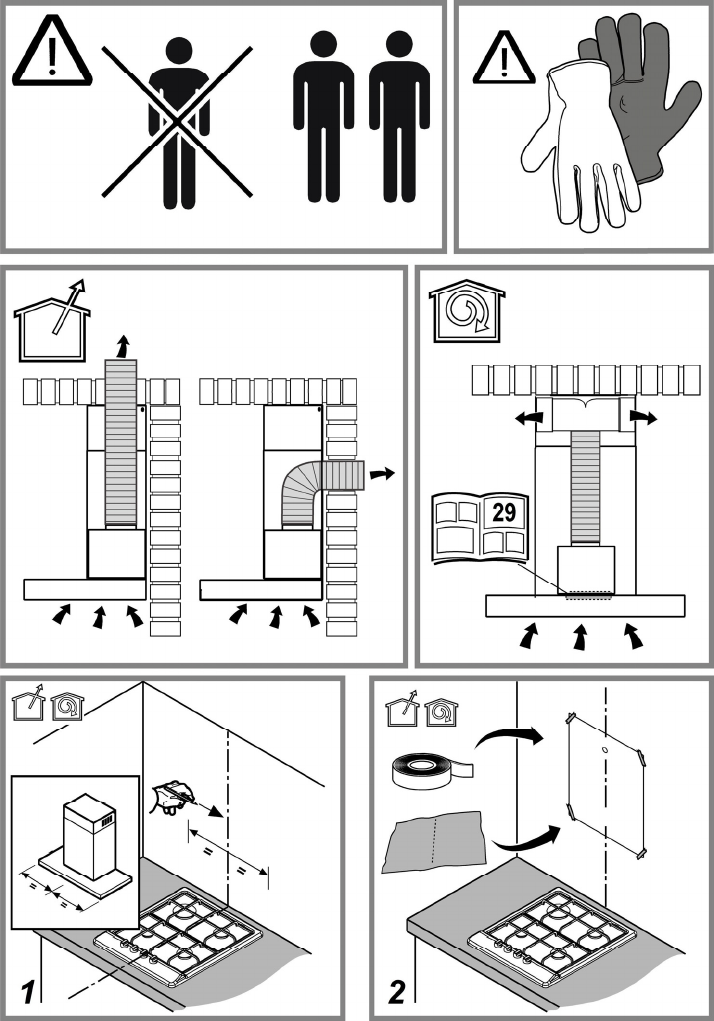 29

=

=

=

=

1

2