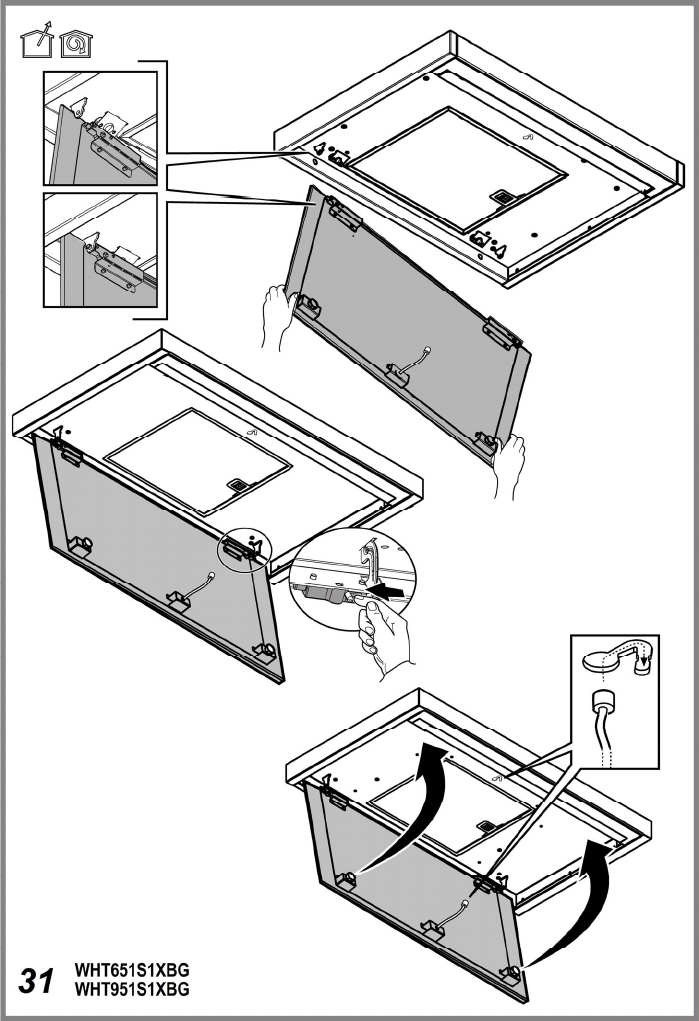 31 WHT651S1XBG
WHT951S1XBG