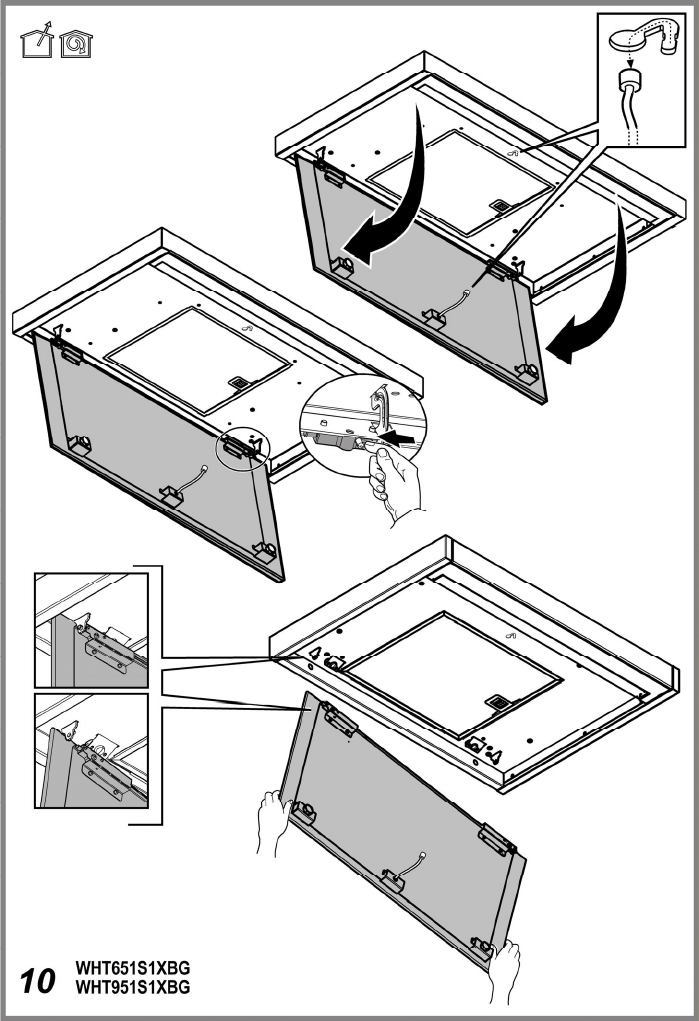 10 WHT651S1XBG
WHT951S1XBG