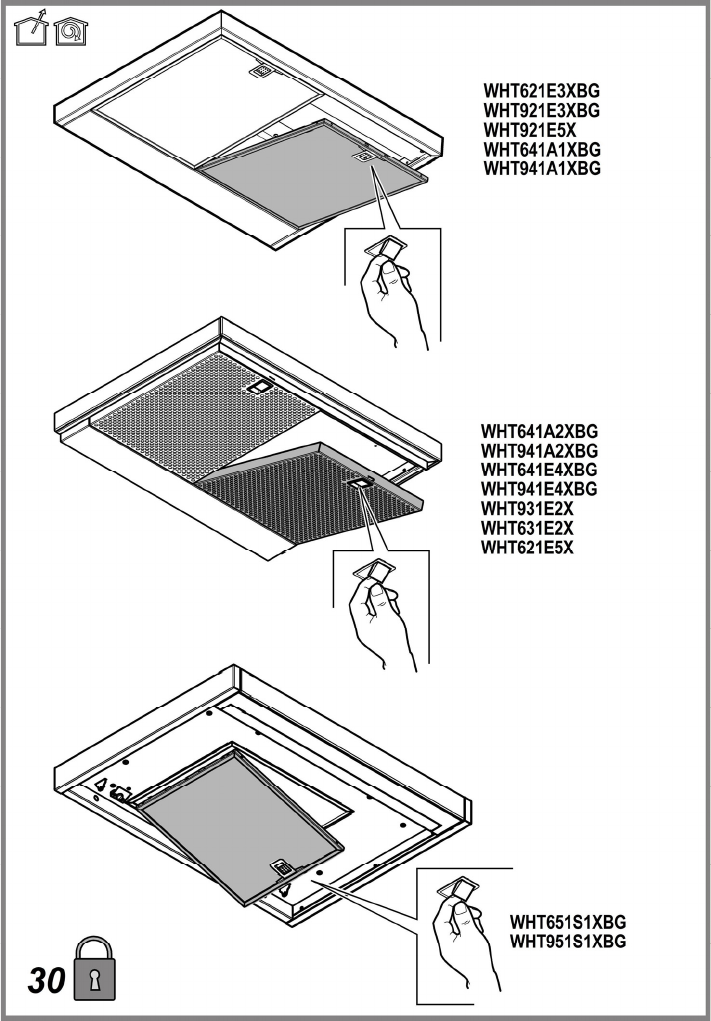 WHT621E3XBG
WHT921E3XBG
WHT921E5X
WHT641A1XBG
WHT941A1XBG

WHT641A2XBG
WHT941A2XBG
WHT641E4XBG
WHT941E4XBG
WHT931E2X
WHT631E2X
WHT621E5X

WHT651S1XBG
WHT951S1XBG

30