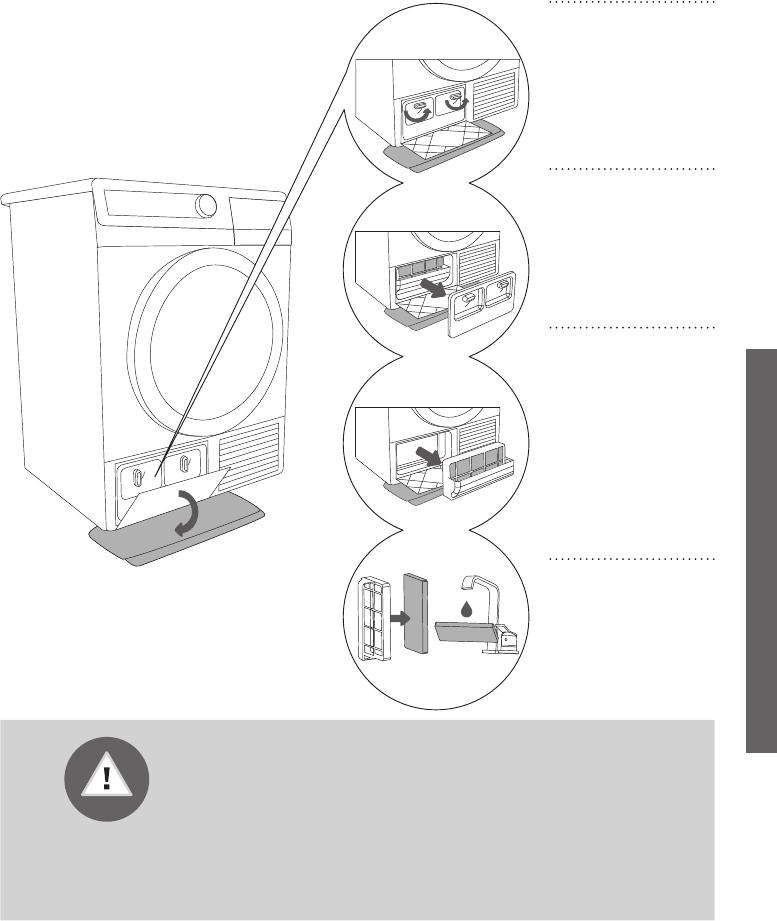 !