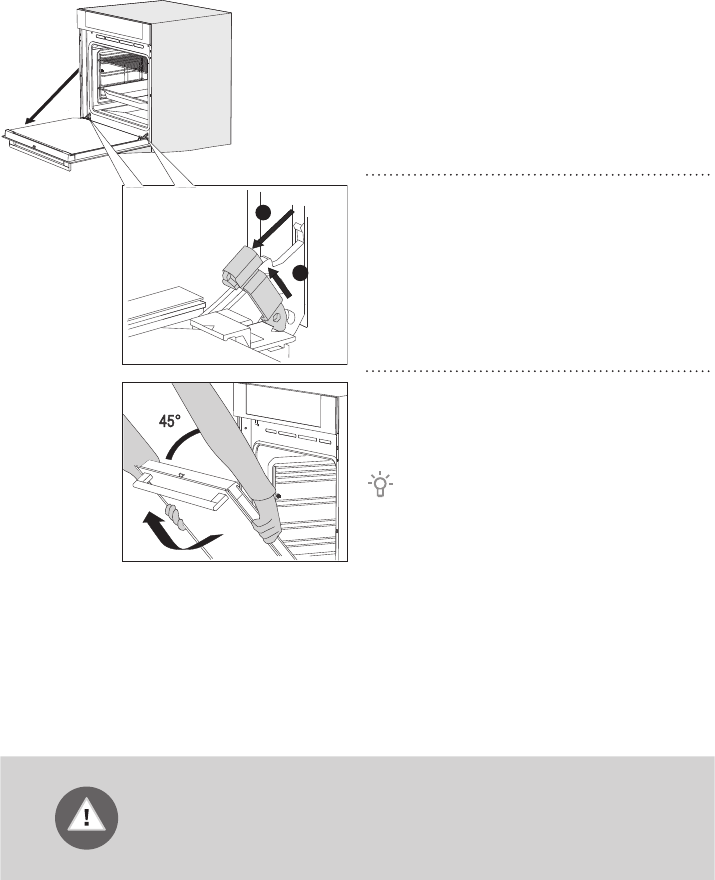 45°