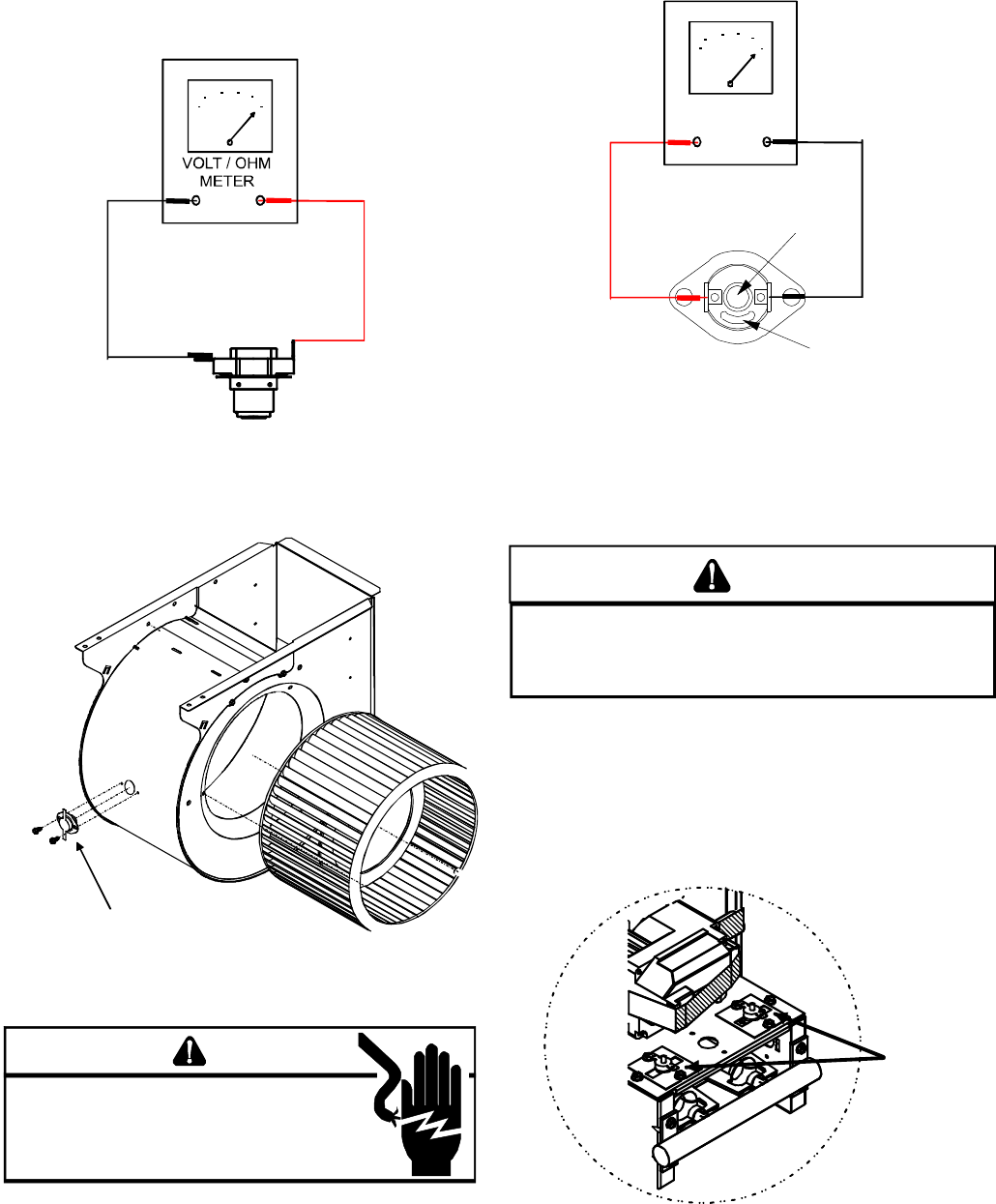 VOLT / OHM
METER