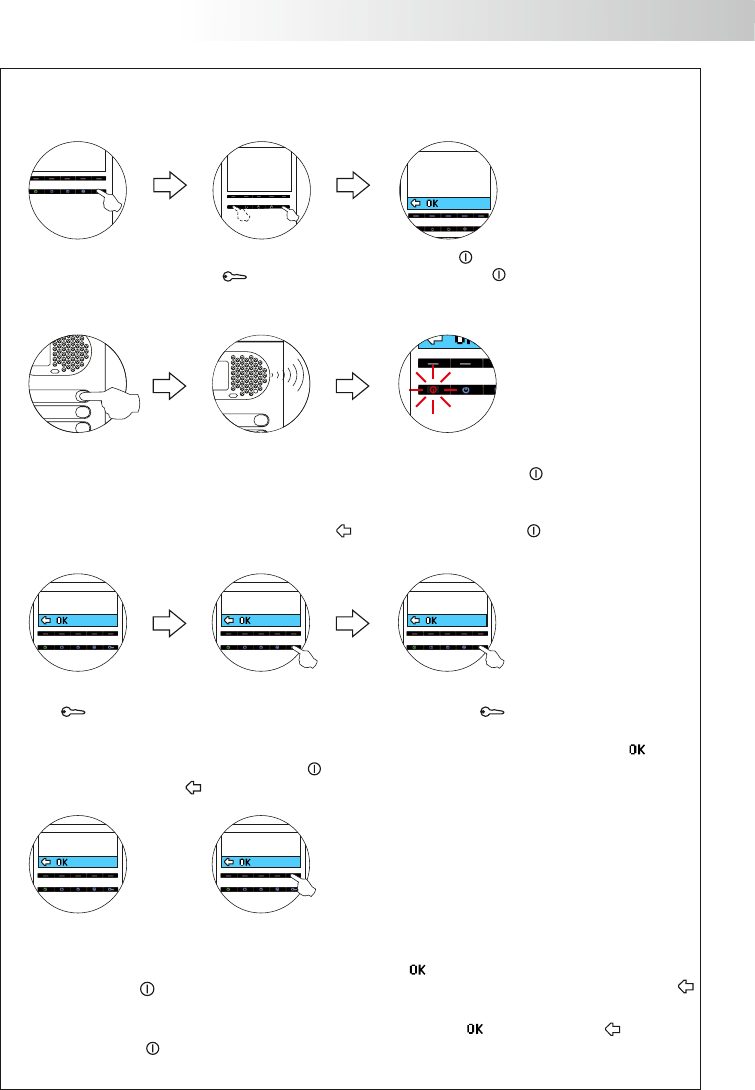 OK

OK

OK

OK

OK

OK

OK

OK