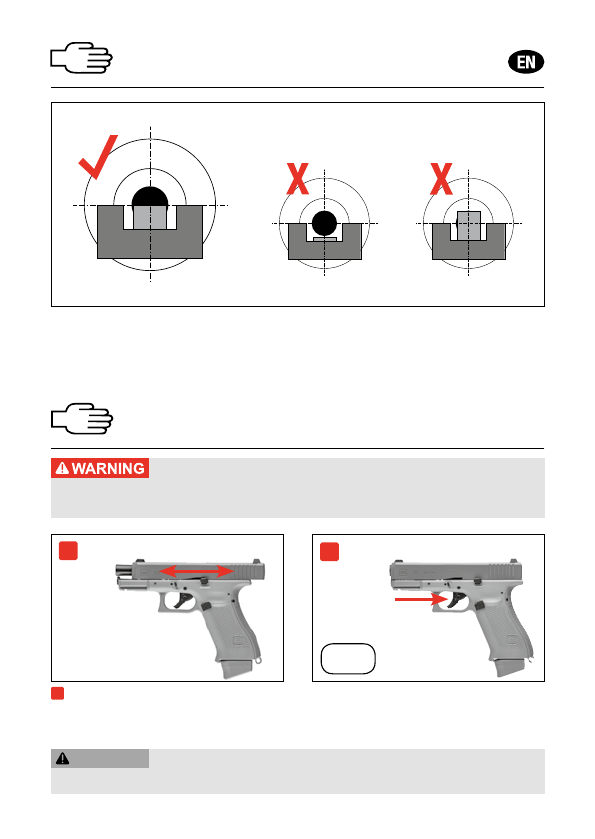 EN

WARNING