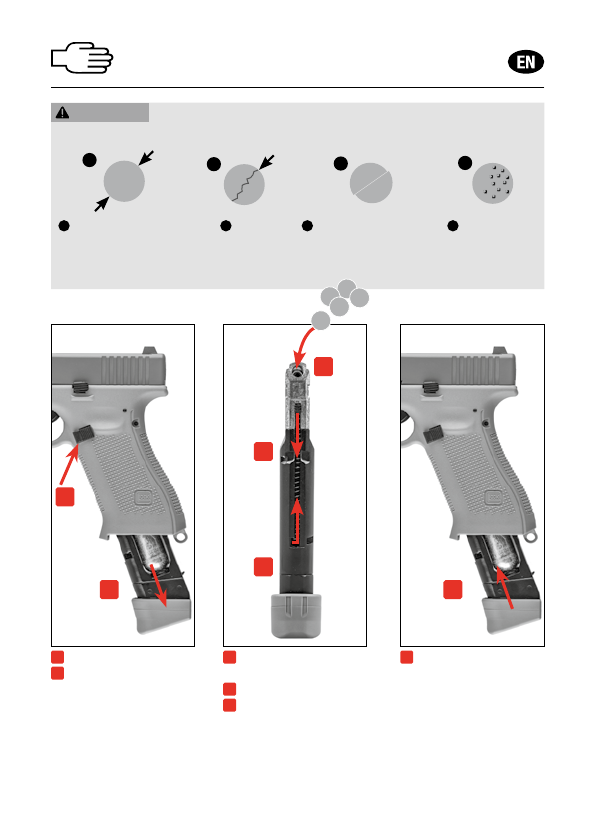 EN