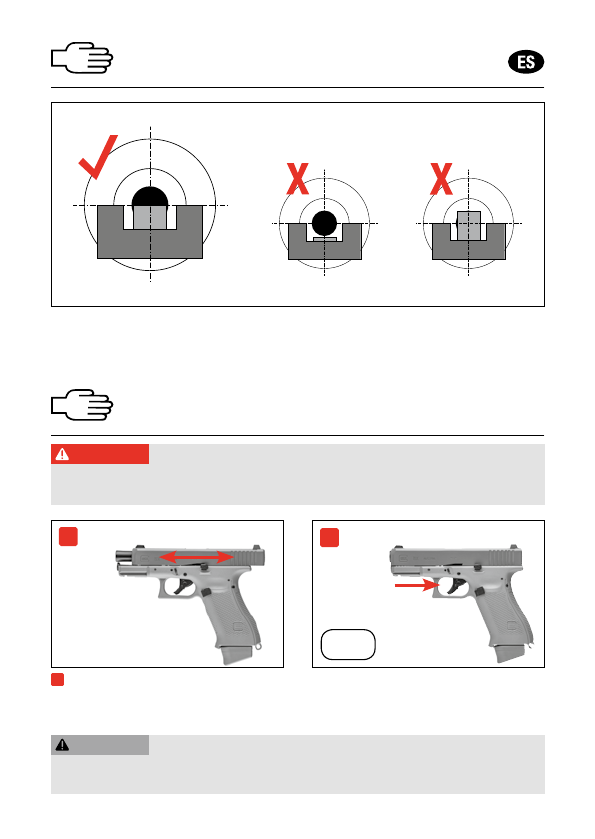 ES