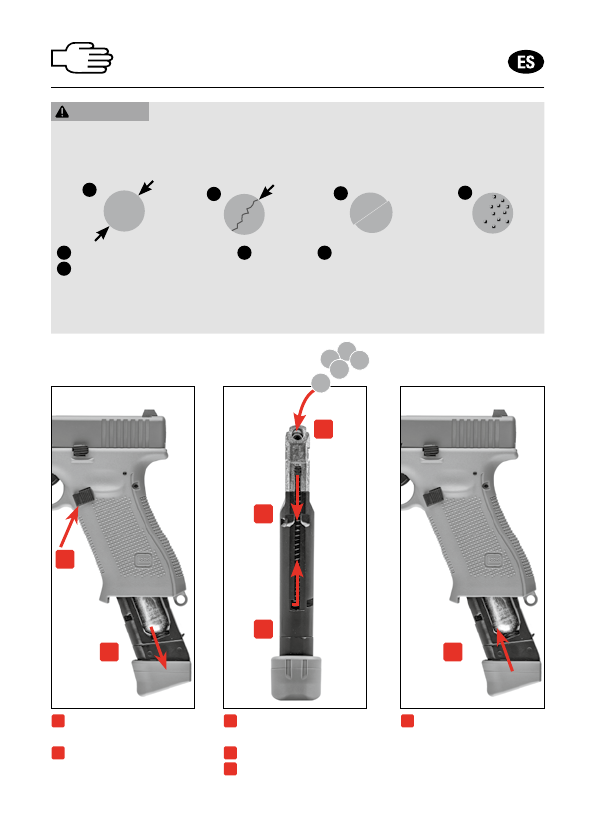 ES