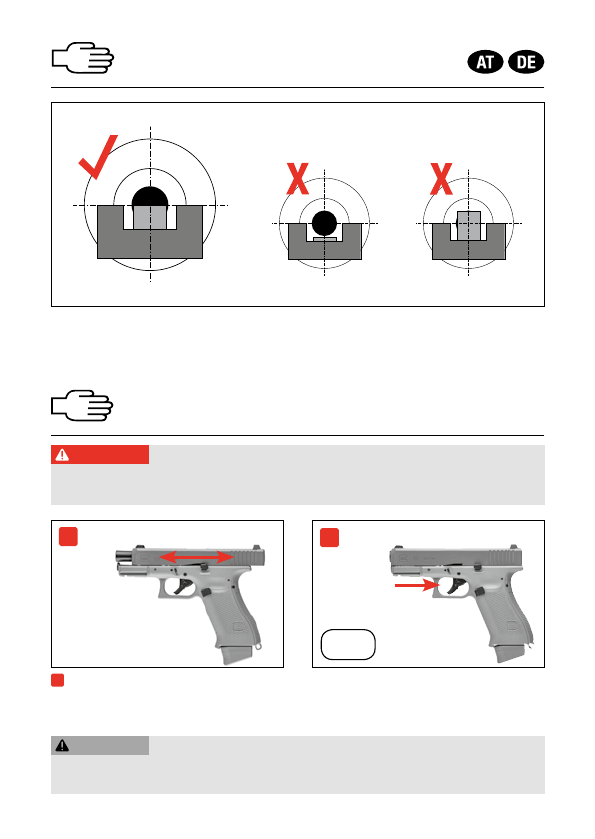 AT DE