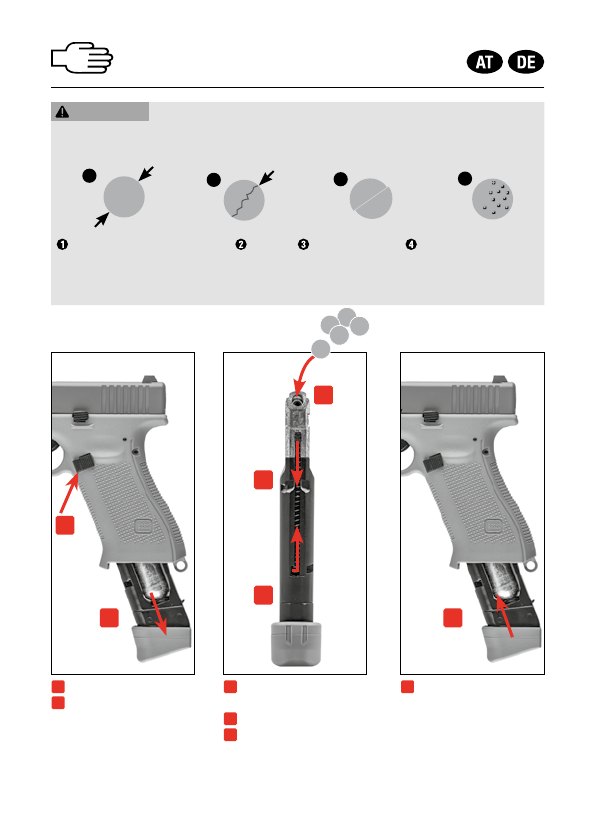 AT DE

❶ ❷ ❸ ❹