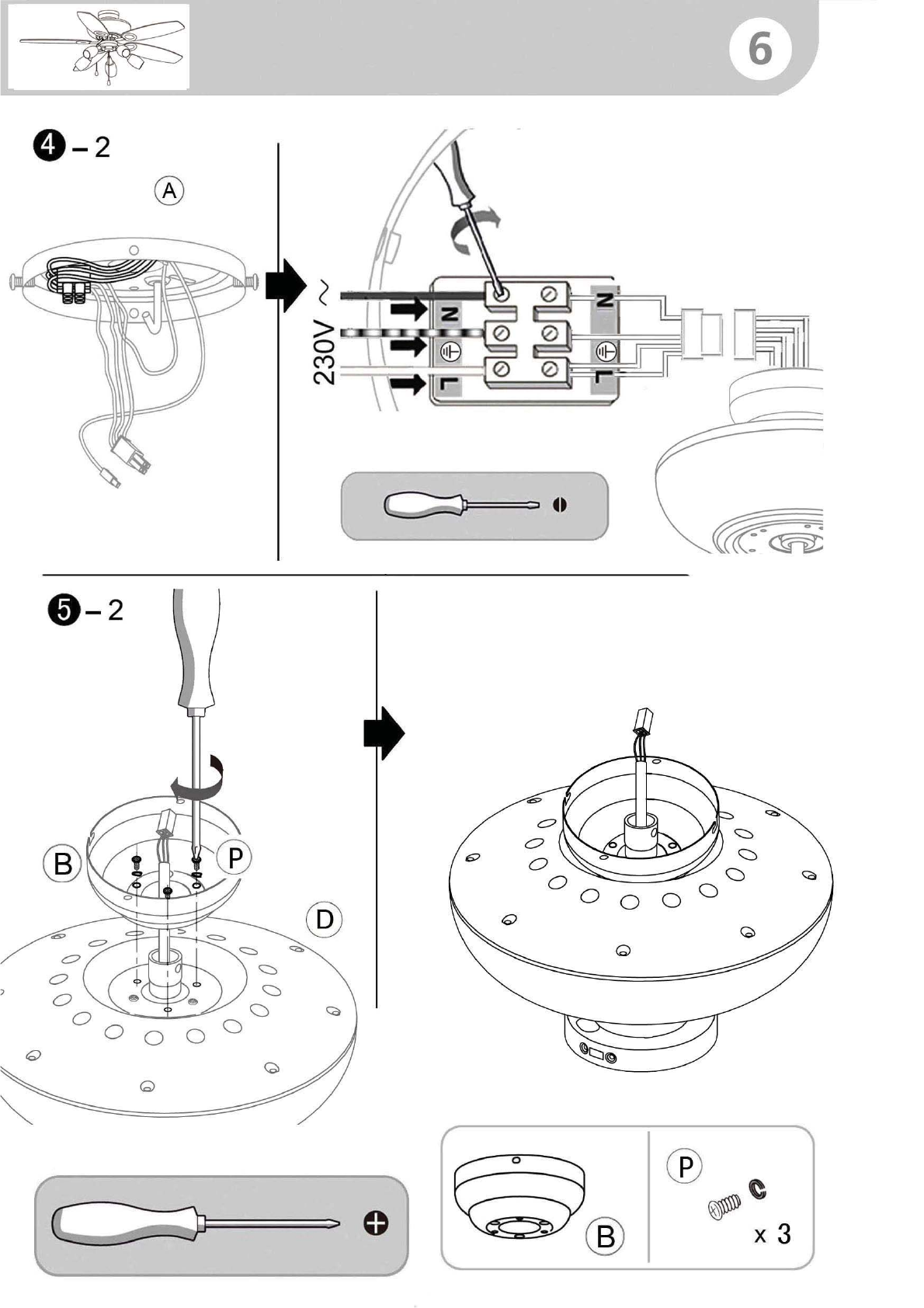 6

4 – 2

A

230V ~

N

L

N

L

5 – 2

B

P

D

B

P

x 3