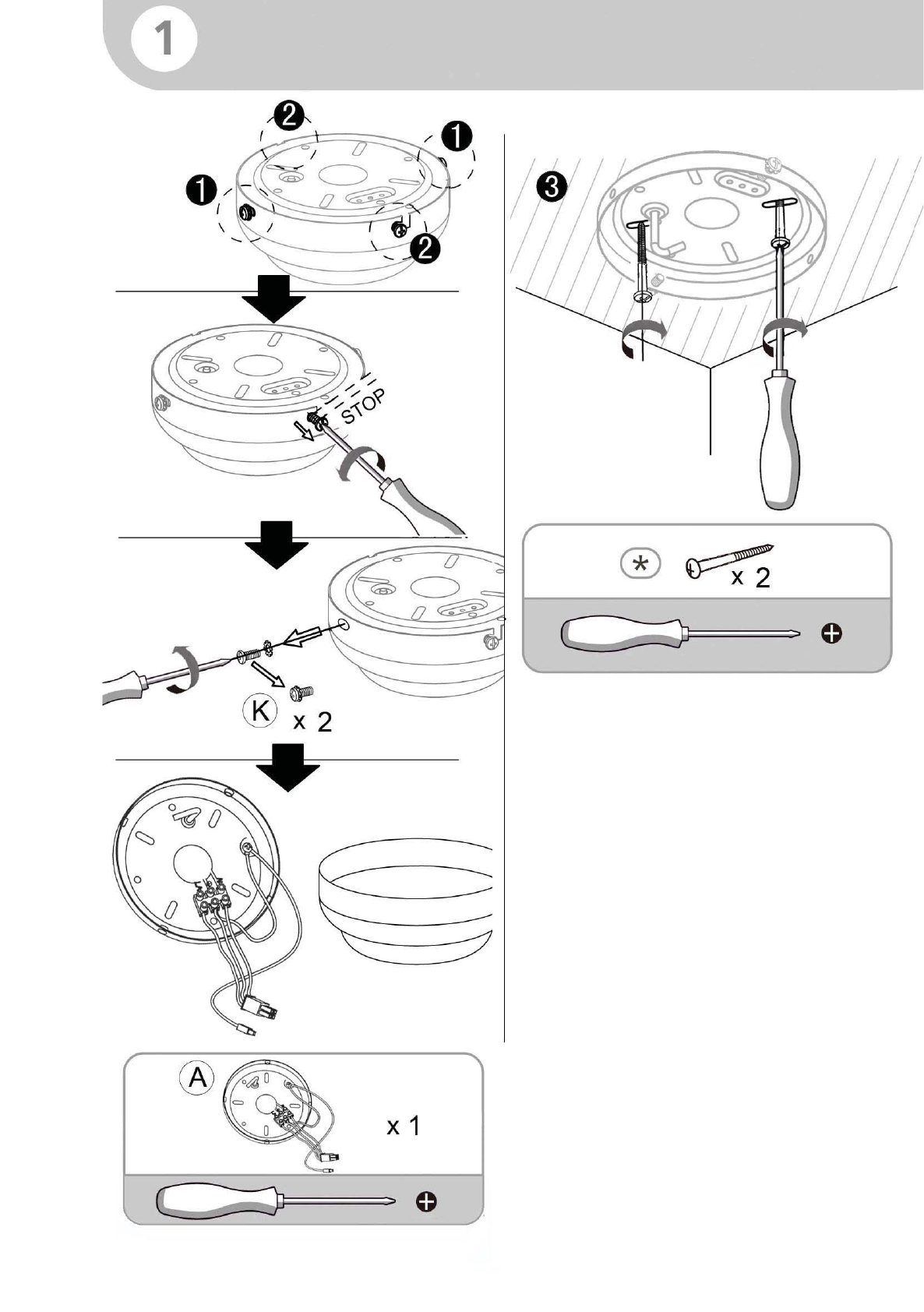 1

2
1
1
2

STOP

K x 2

A
x 1

3

* x 2