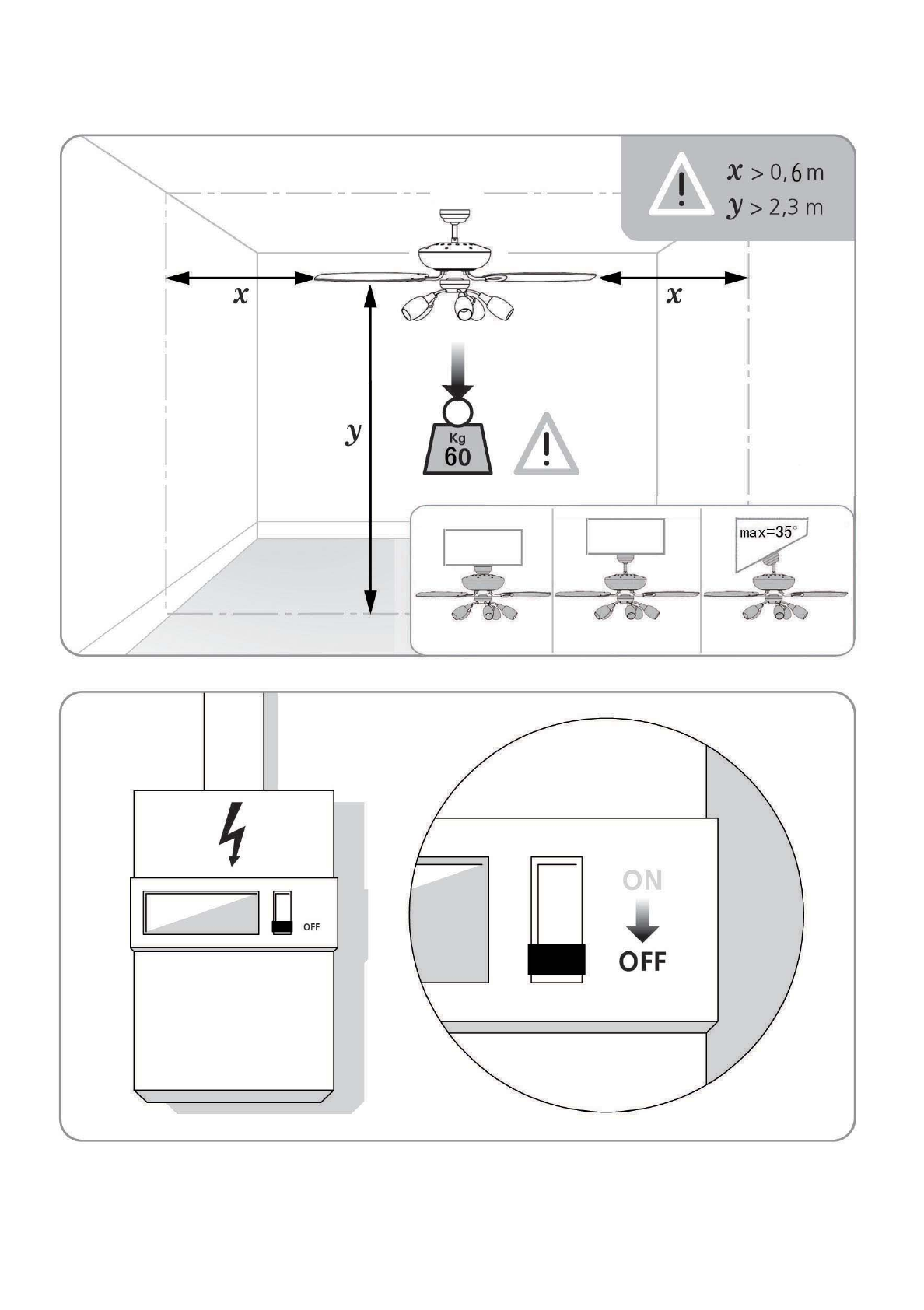 $x > 0,6$ m
$y > 2,3$ m

$x$

$x$

$y$

Kg
60

max=35°

OFF

ON

OFF