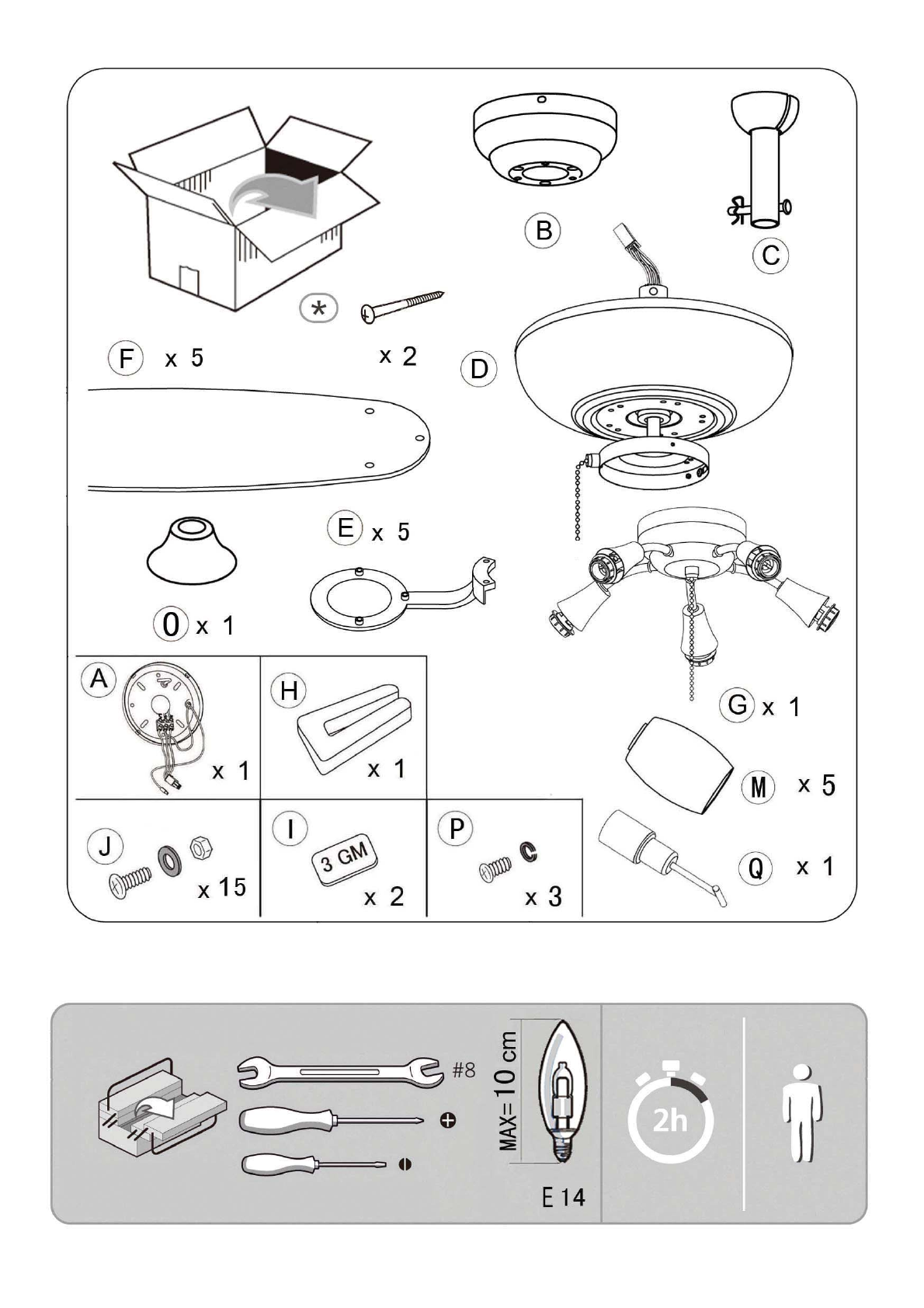 B

C

*

x 2

F x 5

D

E x 5

0 x 1

A

x 1

H

x 1

G x 1

M x 5

J

x 15

I

3 GM

x 2

P

x 3

Q x 1

#8

MAX=10 cm

E 14

2h