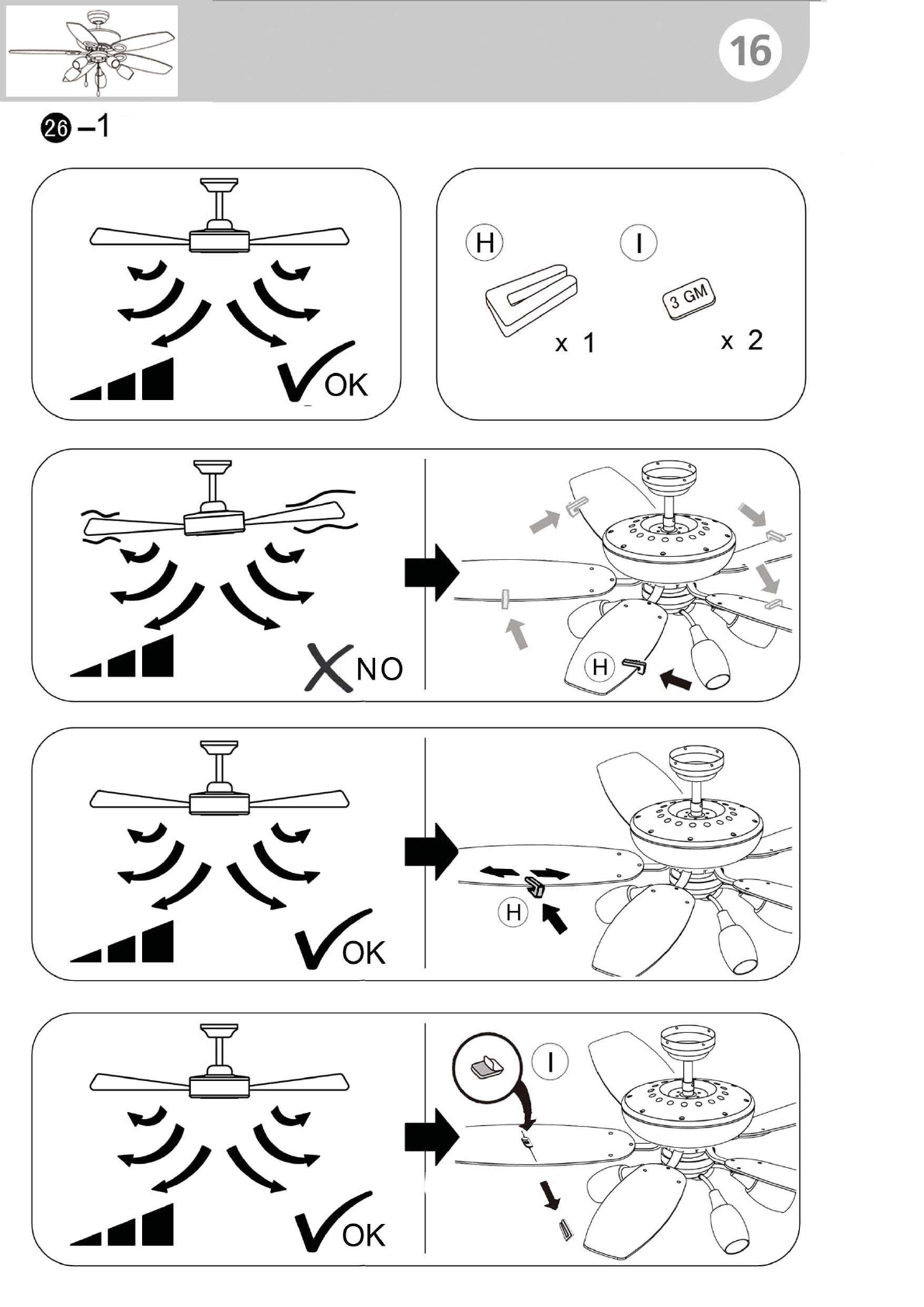 16

26 –1

OK

H

I

3 GM

x 1

x 2

NO

H

OK

H

OK

I