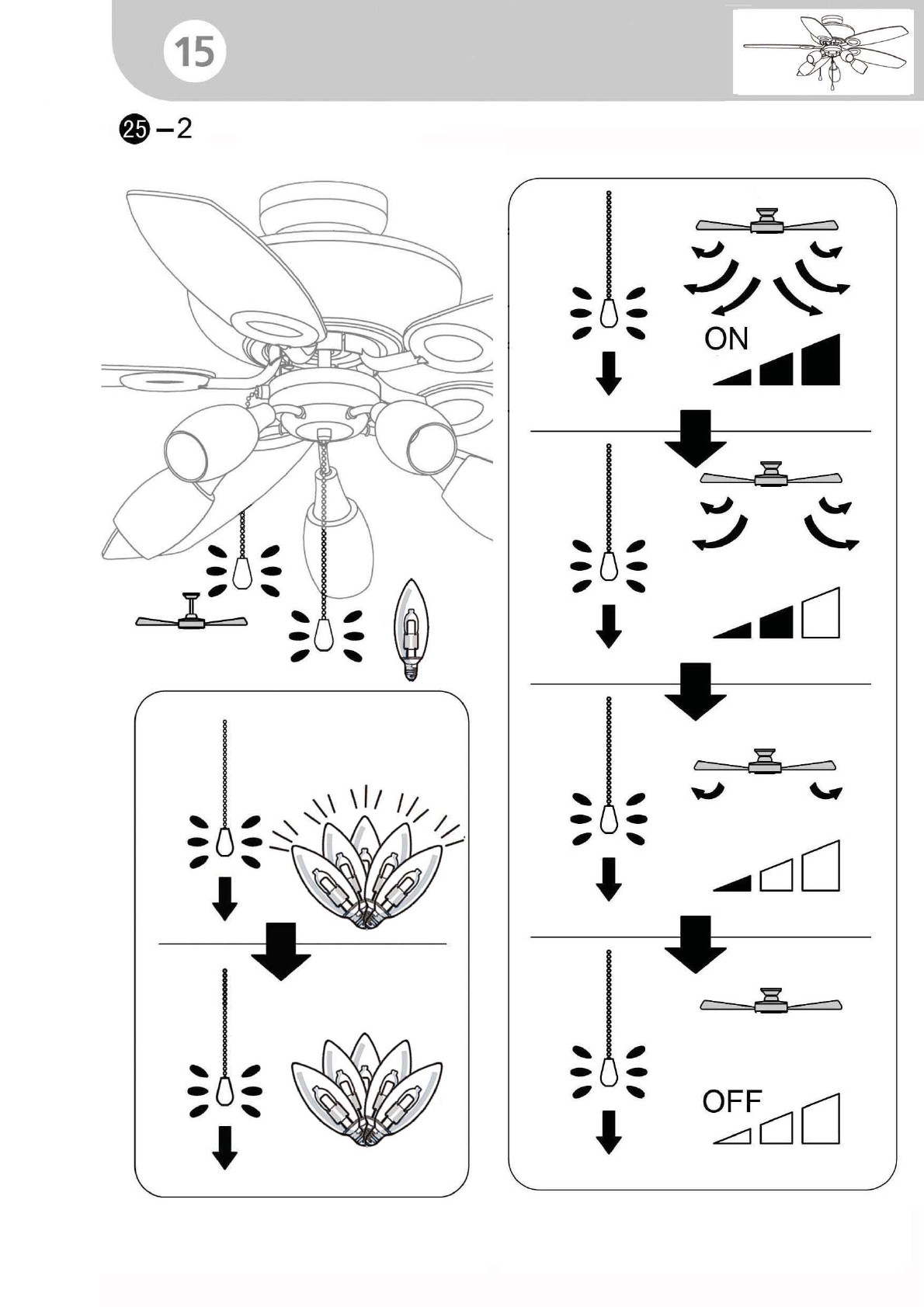 15

25 –2

ON

OFF