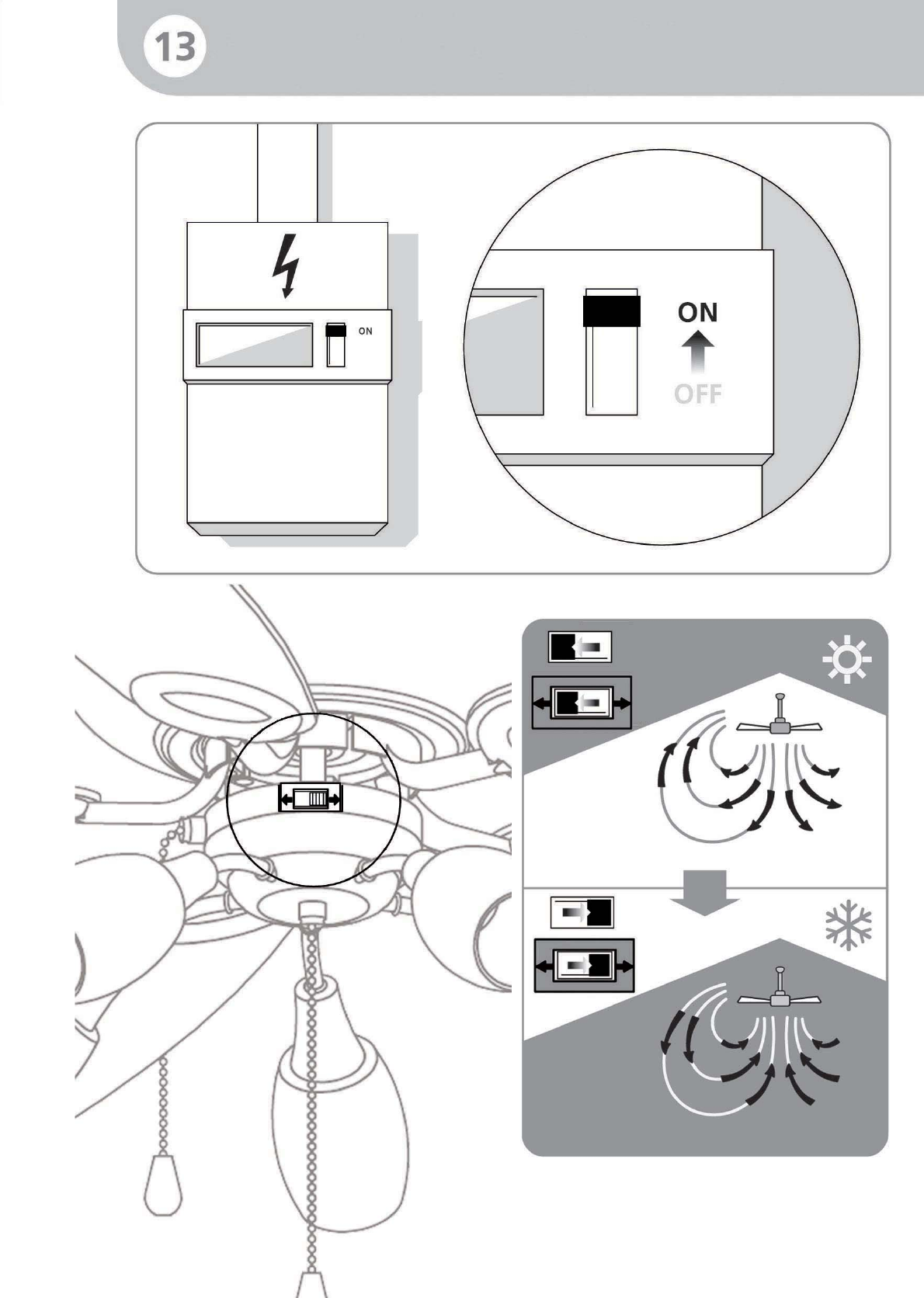 13

ON

ON

OFF