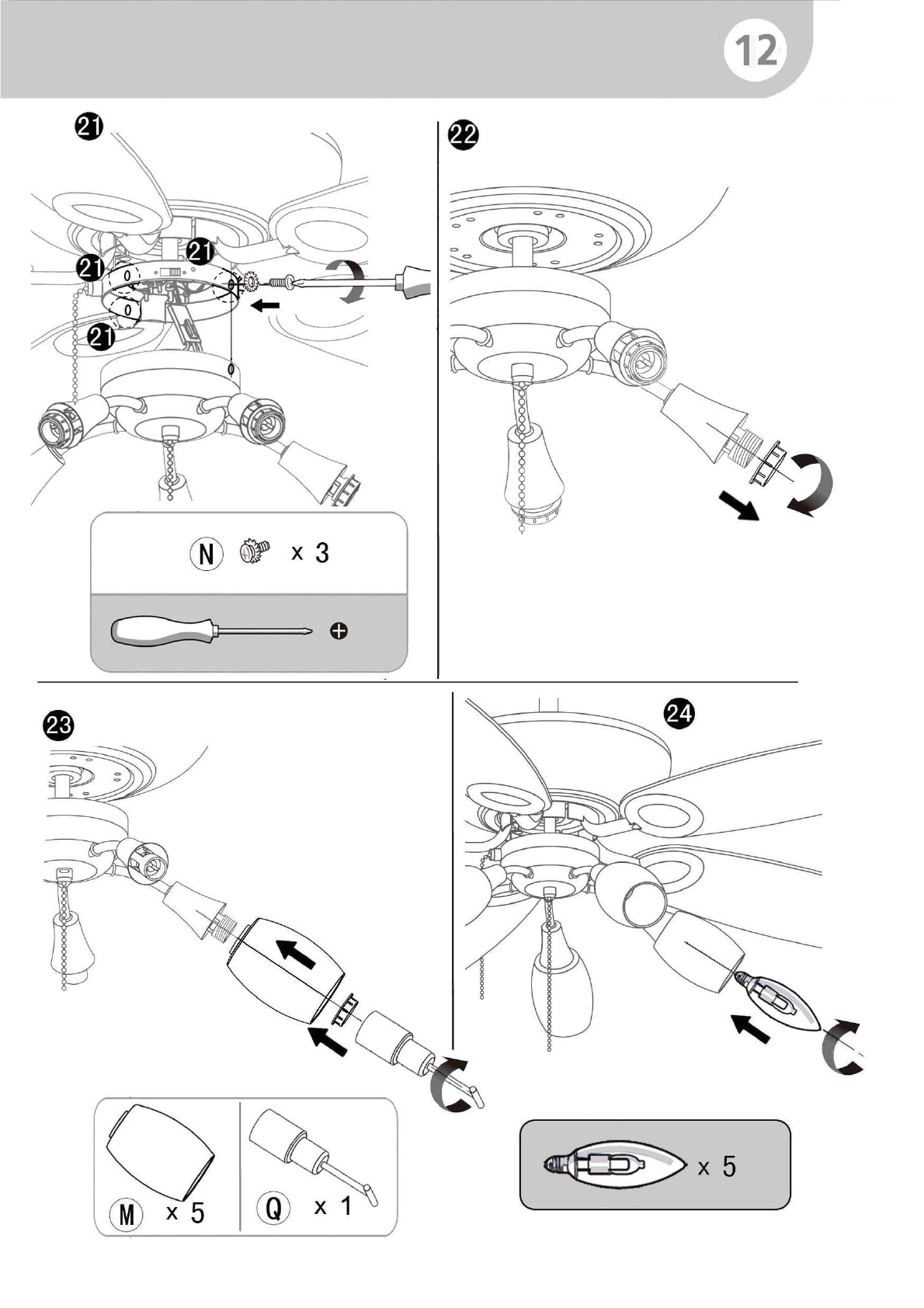 12

21

21

21

21

N x 3

22

23

M x 5

Q x 1

24

x 5