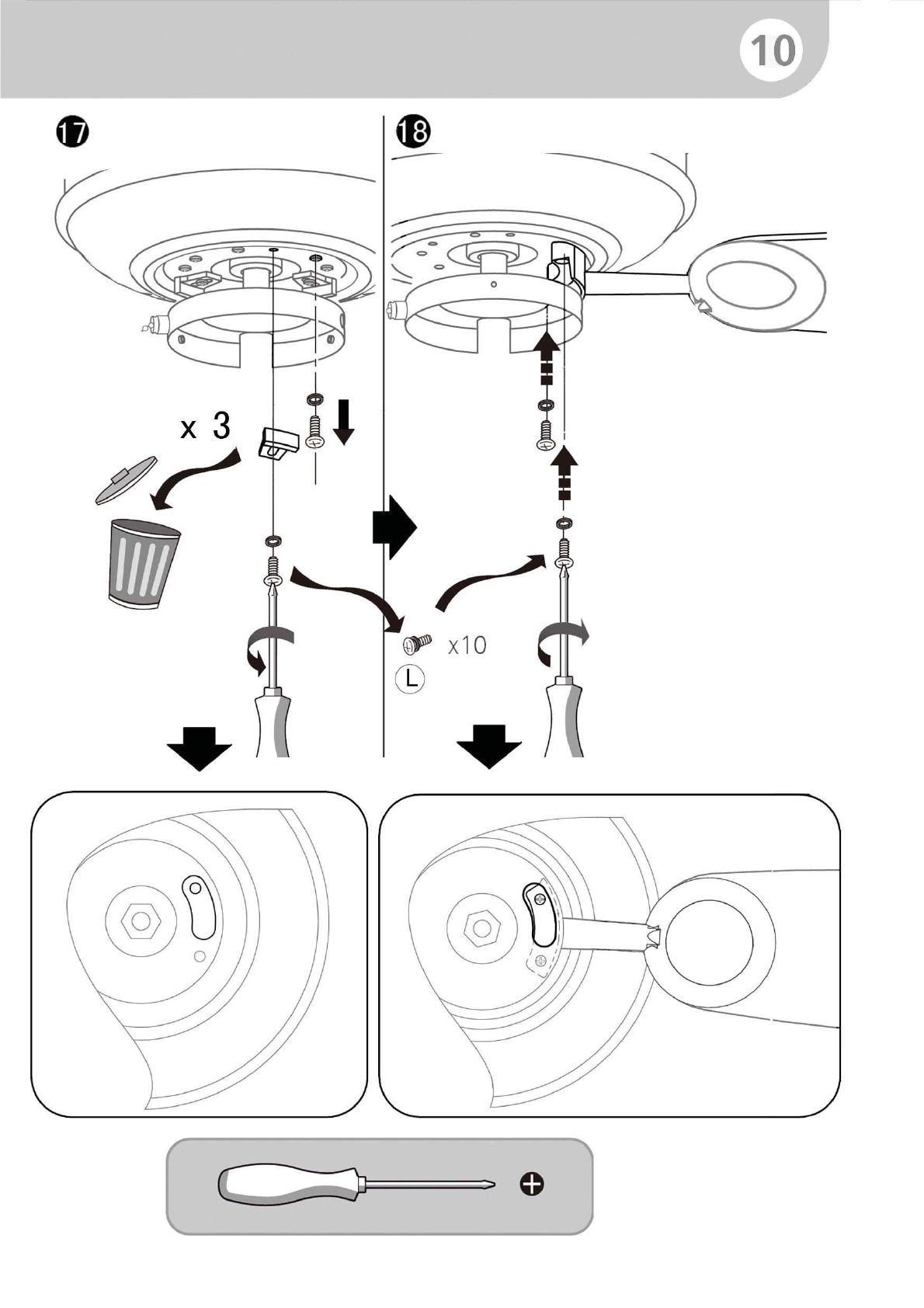 10

17

18

x 3

x10

L