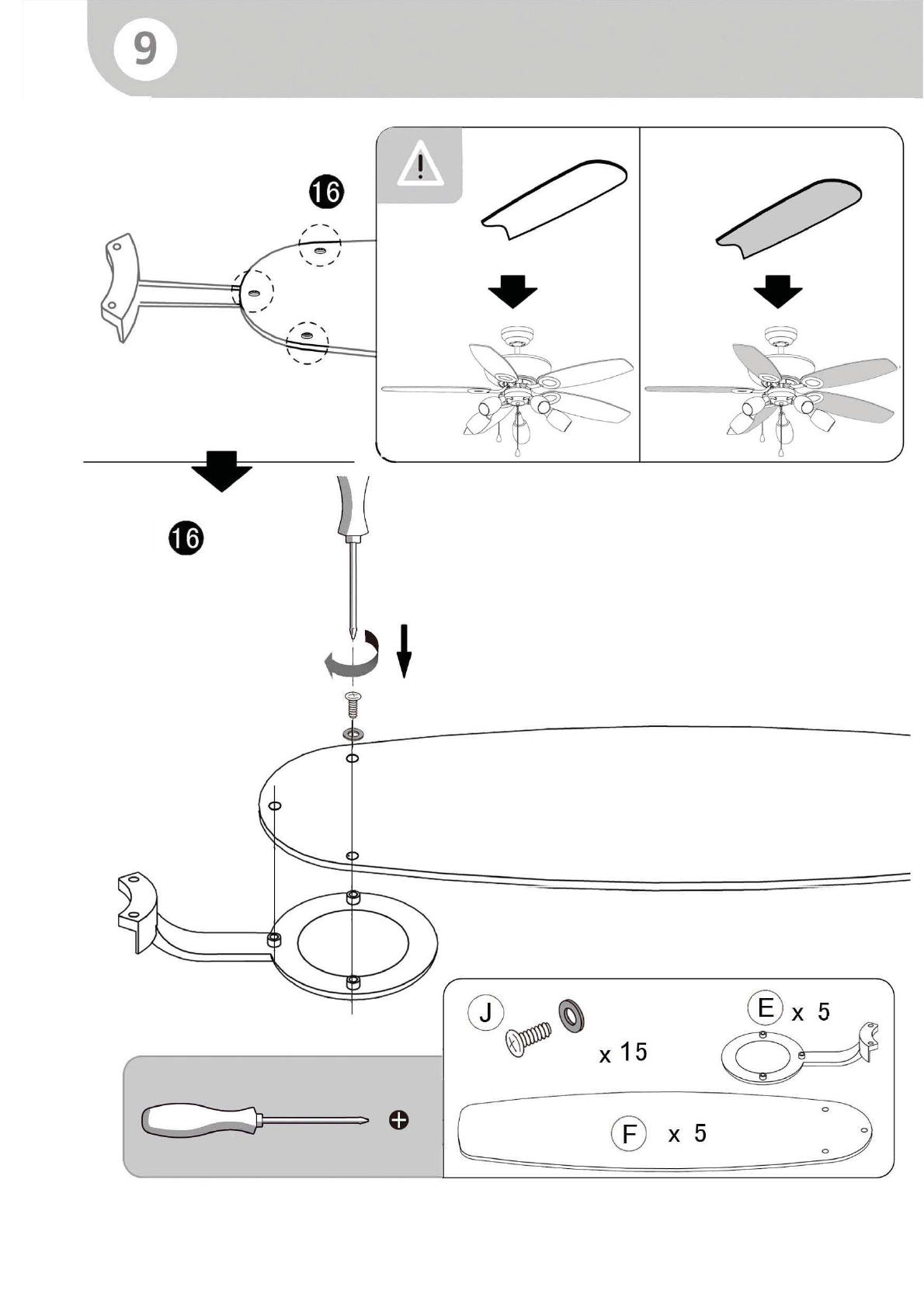 9

16

16

J x 15

E x 5

F x 5