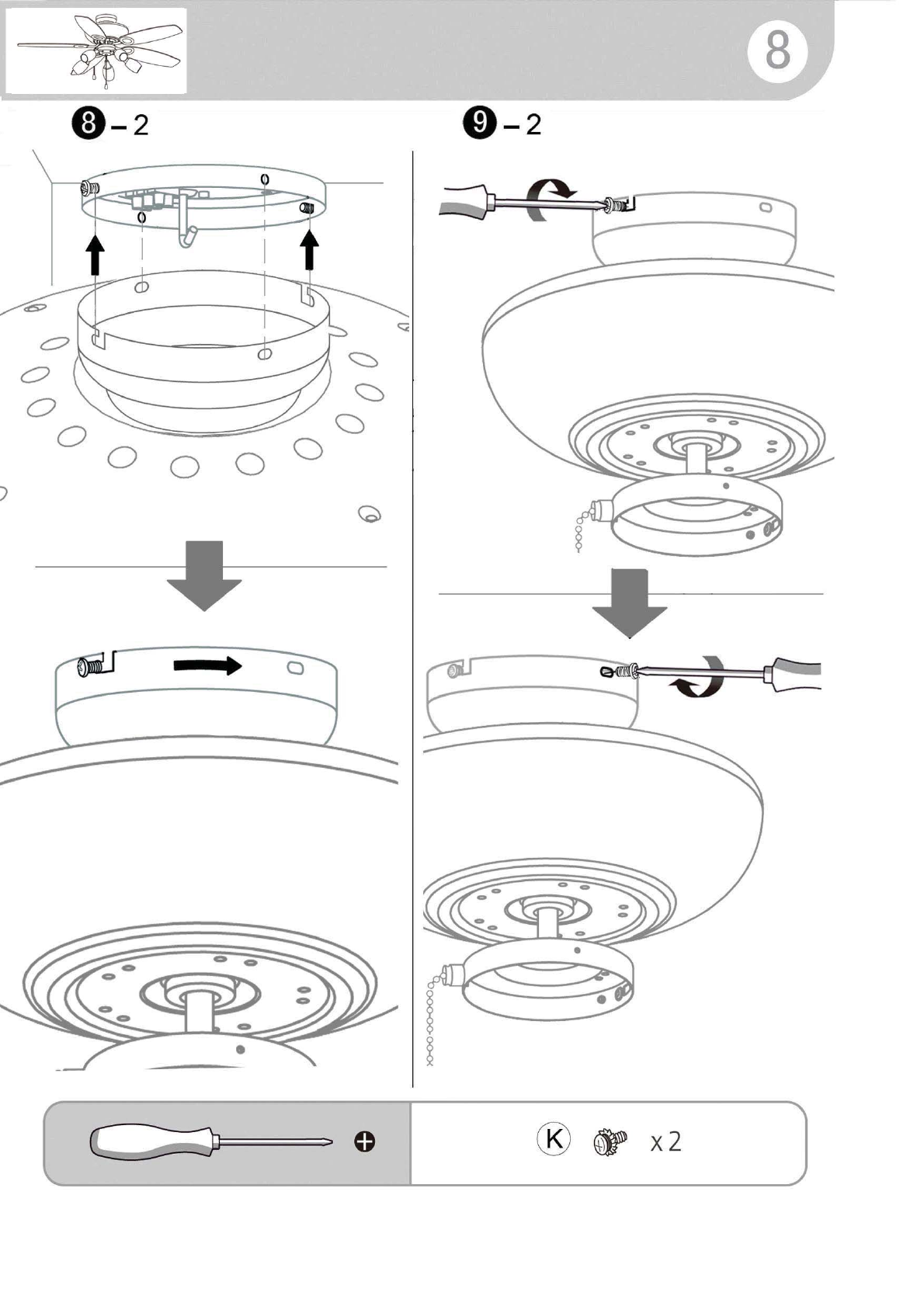 8

8 – 2

9 – 2

K x 2