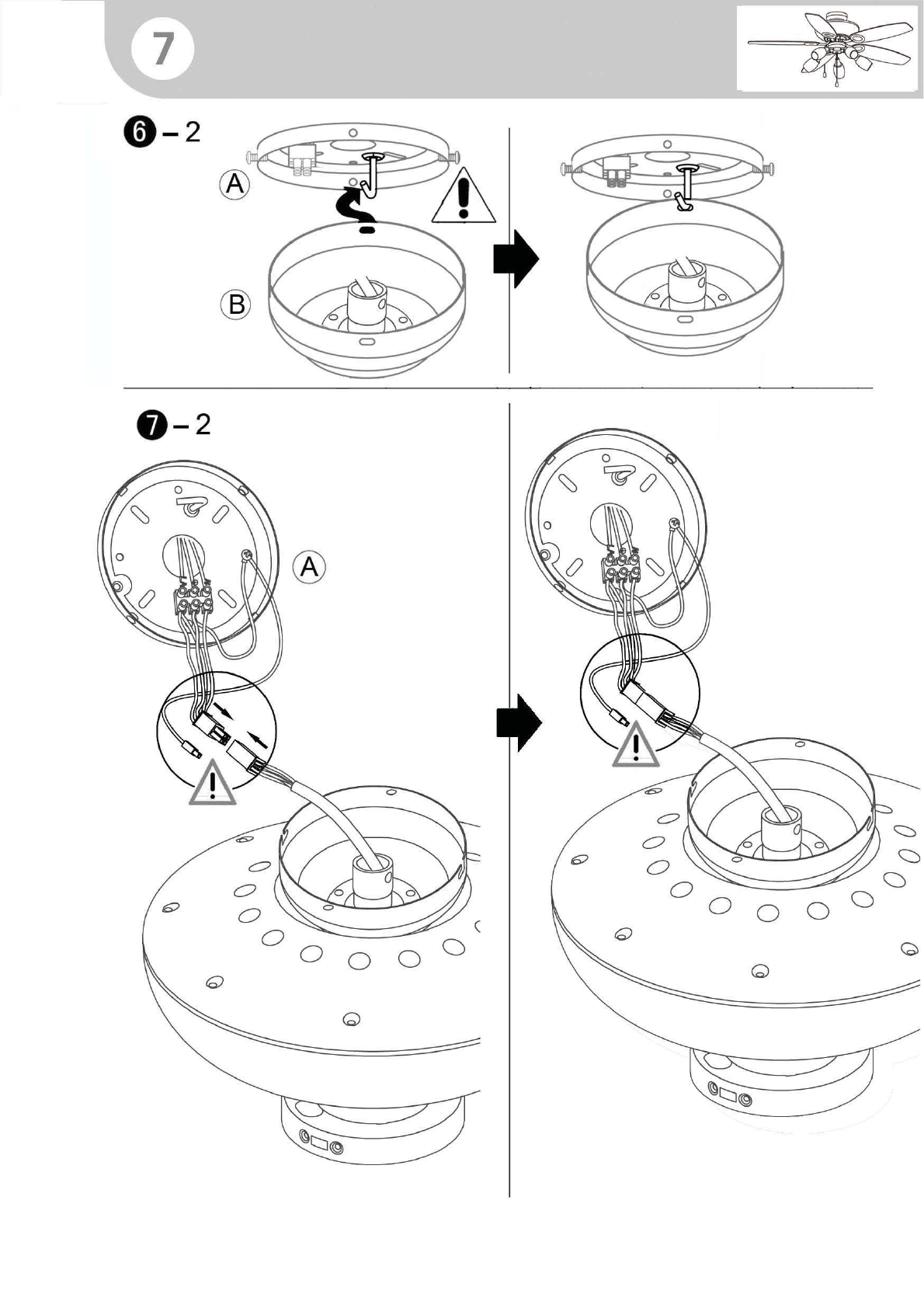 7

6 – 2

A

B

7 – 2

A