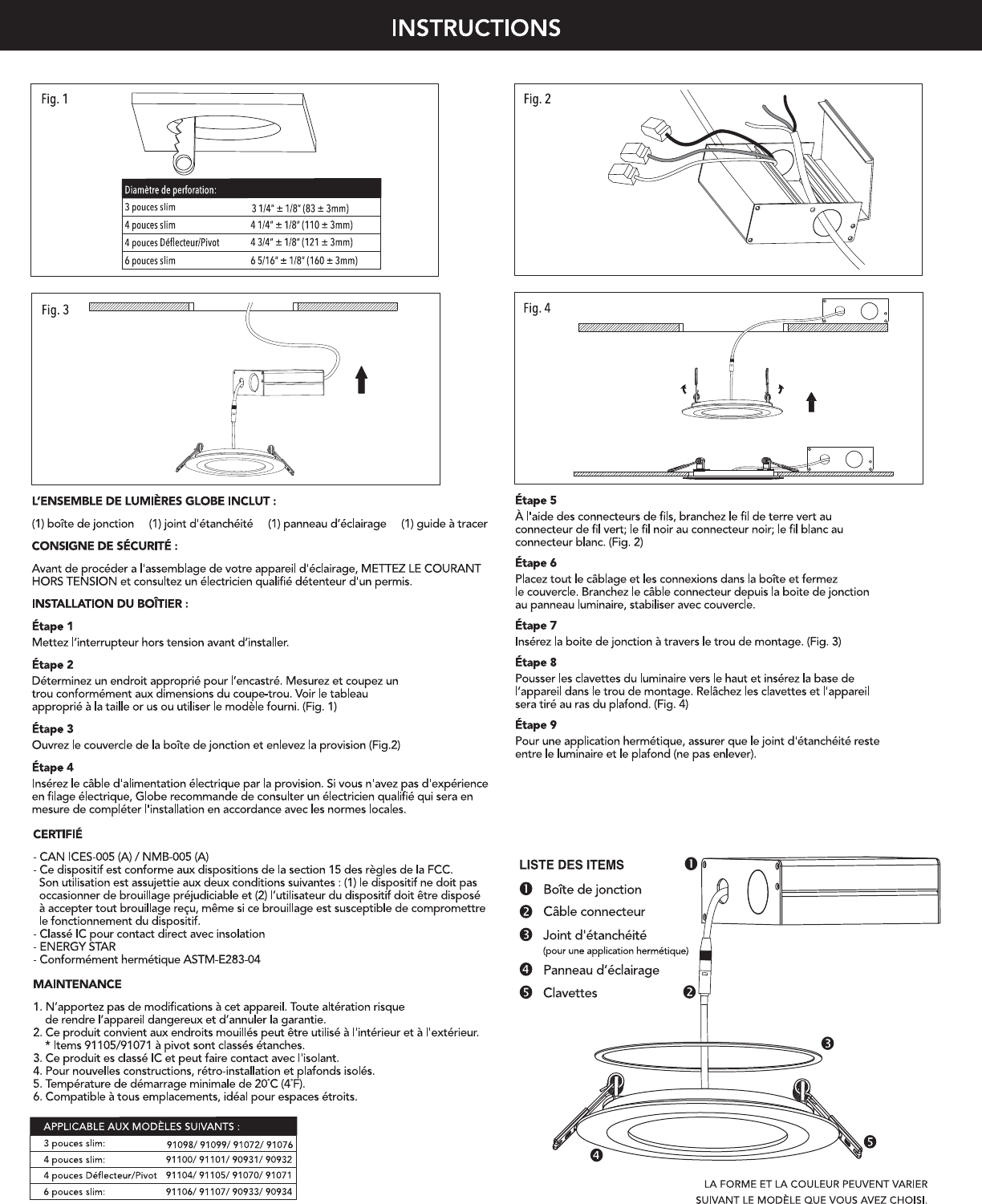 INSTRUCTIONS

Fig. 1

| Diamètre de perforation: | |
|---|---|
| 3 pouces slim | 3 1/4" ± 1/8" (83 ± 3mm) |
| 4 pouces slim | 4 1/4" ± 1/8" (110 ± 3mm) |
| 4 pouces Déflecteur/Pivot | 4 3/4" ± 1/8" (121 ± 3mm) |
| 6 pouces slim | 6 5/16" ± 1/8" (160 ± 3mm) |

Fig. 2

Fig. 3

Fig. 4

L'ENSEMBLE DE LUMIÈRES GLOBE INCLUT :

(1) boîte de jonction (1) joint d'étanchéité (1) panneau d'éclairage (1) guide à tracer

CONSIGNE DE SÉCURITÉ :

Avant de procéder a l'assemblage de votre appareil d'éclairage, METTEZ LE COURANT HORS TENSION et consultez un électricien qualifié détenteur d'un permis.

INSTALLATION DU BOÎTIER :

Étape 1
Mettez l'interrupteur hors tension avant d'installer.

Étape 2
Déterminez un endroit approprié pour l'encastré. Mesurez et coupez un trou conformément aux dimensions du coupe-trou. Voir le tableau approprié à la taille or us ou utiliser le modèle fourni. (Fig. 1)

Étape 3
Ouvrez le couvercle de la boîte de jonction et enlevez la provision (Fig.2)

Étape 4
Insérez le câble d'alimentation électrique par la provision. Si vous n'avez pas d'expérience en filage électrique, Globe recommande de consulter un électricien qualifié qui sera en mesure de compléter l'installation en accordance avec les normes locales.

Étape 5
À l'aide des connecteurs de fils, branchez le fil de terre vert au connecteur de fil vert; le fil noir au connecteur noir; le fil blanc au connecteur blanc. (Fig. 2)

Étape 6
Placez tout le câblage et les connexions dans la boîte et fermez le couvercle. Branchez le câble connecteur depuis la boite de jonction au panneau luminaire, stabiliser avec couvercle.

Étape 7
Insérez la boite de jonction à travers le trou de montage. (Fig. 3)

Étape 8
Pousser les clavettes du luminaire vers le haut et insérez la base de l'appareil dans le trou de montage. Relâchez les clavettes et l'appareil sera tiré au ras du plafond. (Fig. 4)

Étape 9
Pour une application hermétique, assurer que le joint d'étanchéité reste entre le luminaire et le plafond (ne pas enlever).

CERTIFIÉ

- CAN ICES-005 (A) / NMB-005 (A)
- Ce dispositif est conforme aux dispositions de la section 15 des règles de la FCC. Son utilisation est assujettie aux deux conditions suivantes : (1) le dispositif ne doit pas occasionner de brouillage préjudiciable et (2) l'utilisateur du dispositif doit être disposé à accepter tout brouillage reçu, même si ce brouillage est susceptible de compromettre le fonctionnement du dispositif.
- Classé IC pour contact direct avec insolation
- ENERGY STAR
- Conformément hermétique ASTM-E283-04

MAINTENANCE

1. N'apportez pas de modifications à cet appareil. Toute altération risque de rendre l'appareil dangereux et d'annuler la garantie.
2. Ce produit convient aux endroits mouillés peut être utilisé à l'intérieur et à l'extérieur.
* Items 91105/91071 à pivot sont classés étanches.
3. Ce produit es classé IC et peut faire contact avec l'isolant.
4. Pour nouvelles constructions, rétro-installation et plafonds isolés.
5. Température de démarrage minimale de 20°C (4°F).
6. Compatible à tous emplacements, idéal pour espaces étroits.

| APPLICABLE AUX MODÈLES SUIVANTS : | |
|---|---|
| 3 pouces slim: | 91098/ 91099/ 91072/ 91076 |
| 4 pouces slim: | 91100/ 91101/ 90931/ 90932 |
| 4 pouces Déflecteur/Pivot | 91104/ 91105/ 91070/ 91071 |
| 6 pouces slim: | 91106/ 91107/ 90933/ 90934 |

LISTE DES ITEMS
❶ Boîte de jonction
❷ Câble connecteur
❸ Joint d'étanchéité (pour une application hermétique)
❹ Panneau d'éclairage
❺ Clavettes

❶ ❷ ❸ ❹ ❺

LA FORME ET LA COULEUR PEUVENT VARIER SUIVANT LE MODÈLE QUE VOUS AVEZ CHOISI.