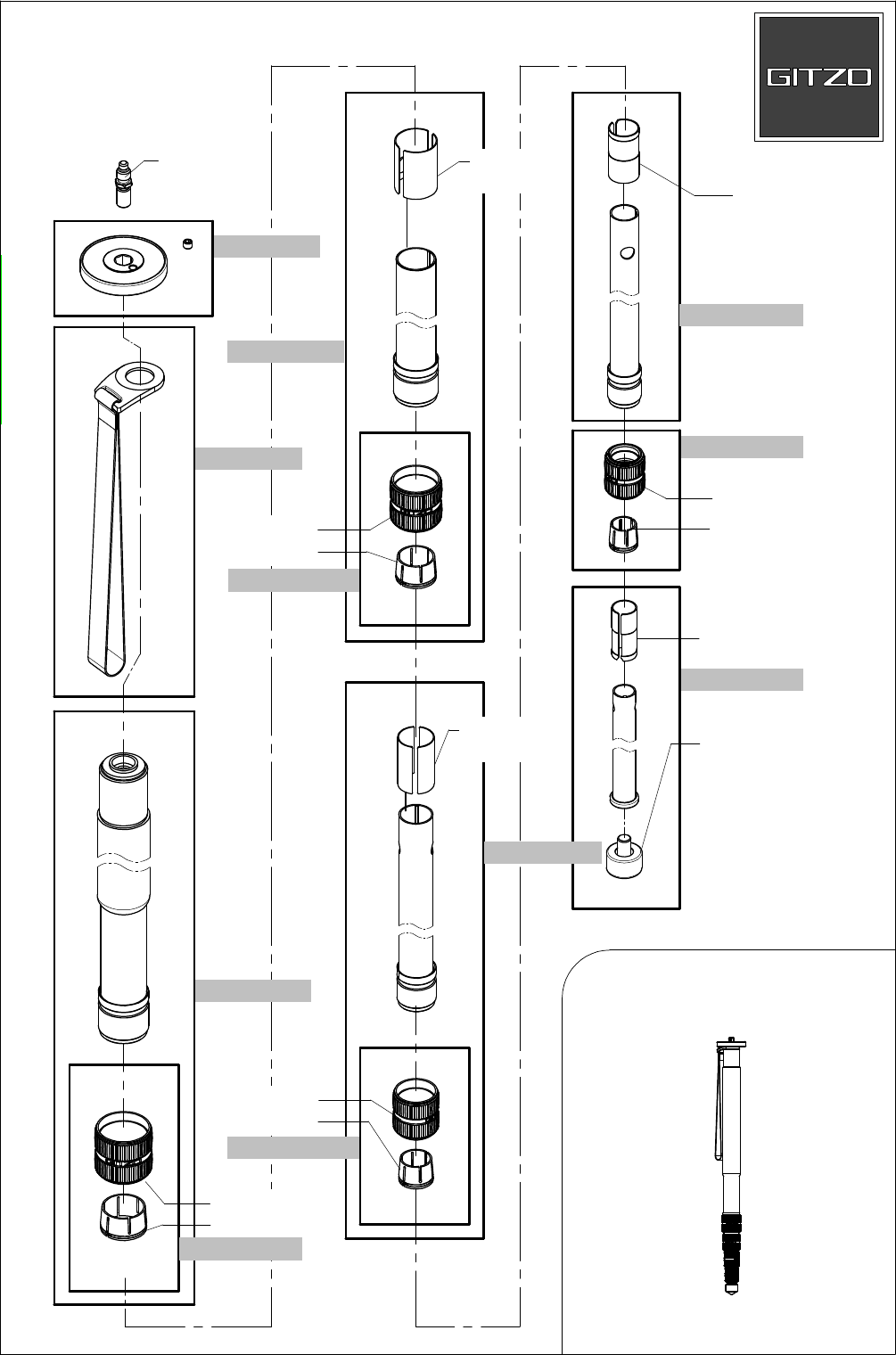 GITZO