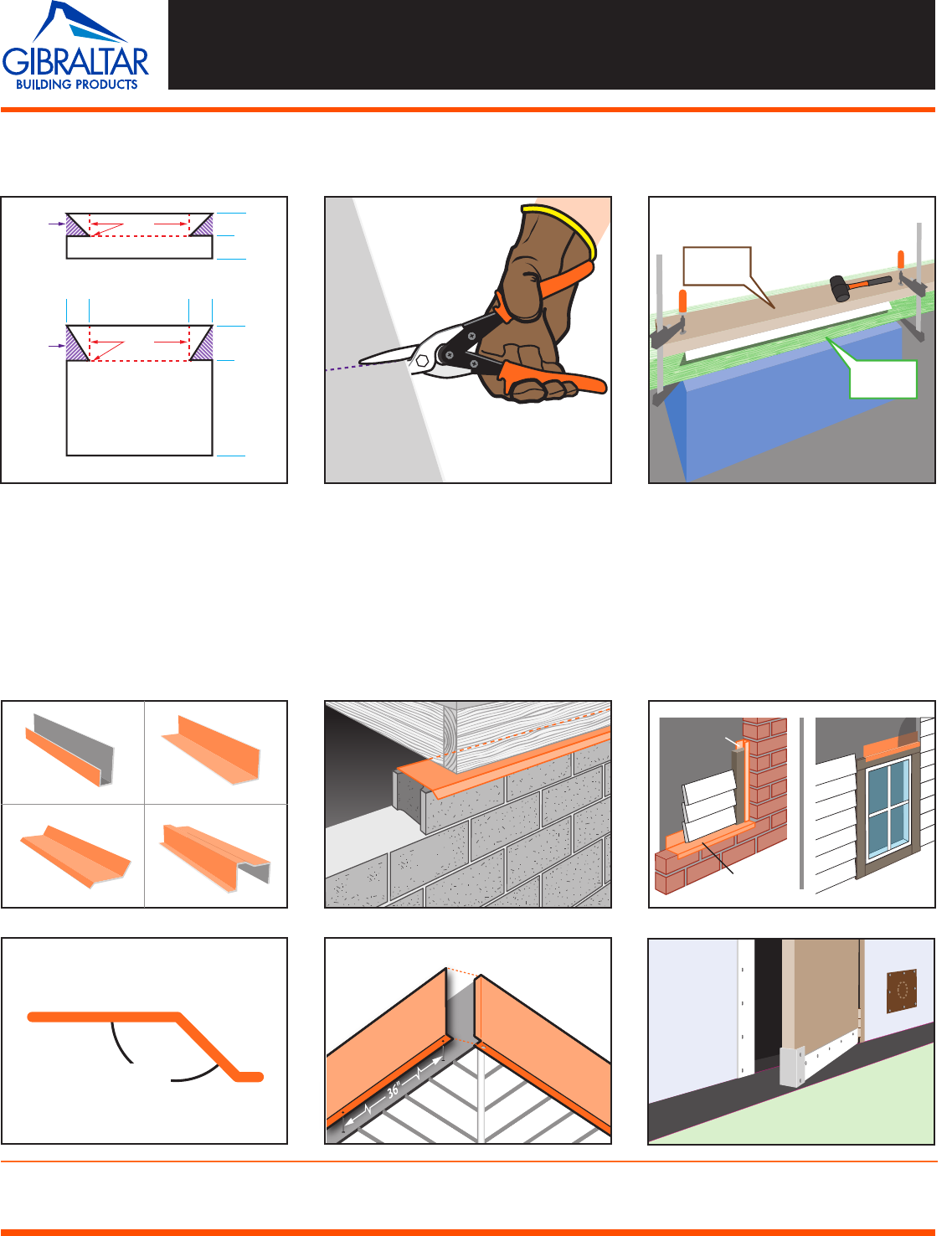 GIBRALTAR
BUILDING PRODUCTS

36"