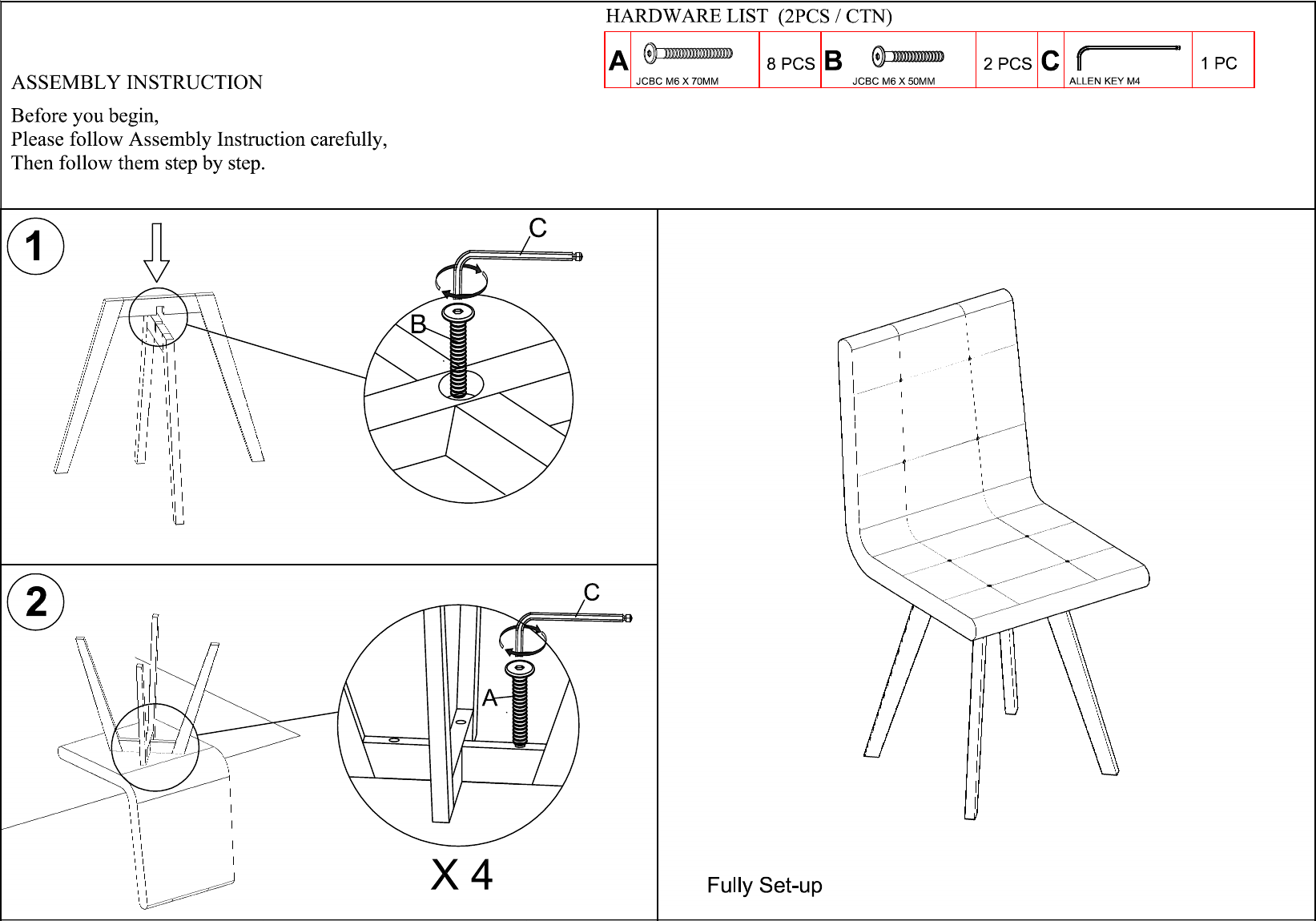 HARDWARE LIST (2PCS / CTN)

| A | JCBC M6 X 70MM | 8 PCS | B | JCBC M6 X 50MM | 2 PCS | C | ALLEN KEY M4 | 1 PC |
|---|---|---|---|---|---|---|---|---|

ASSEMBLY INSTRUCTION

Before you begin,
Please follow Assembly Instruction carefully,
Then follow them step by step.

1

C

B

2

C

A

X 4

Fully Set-up