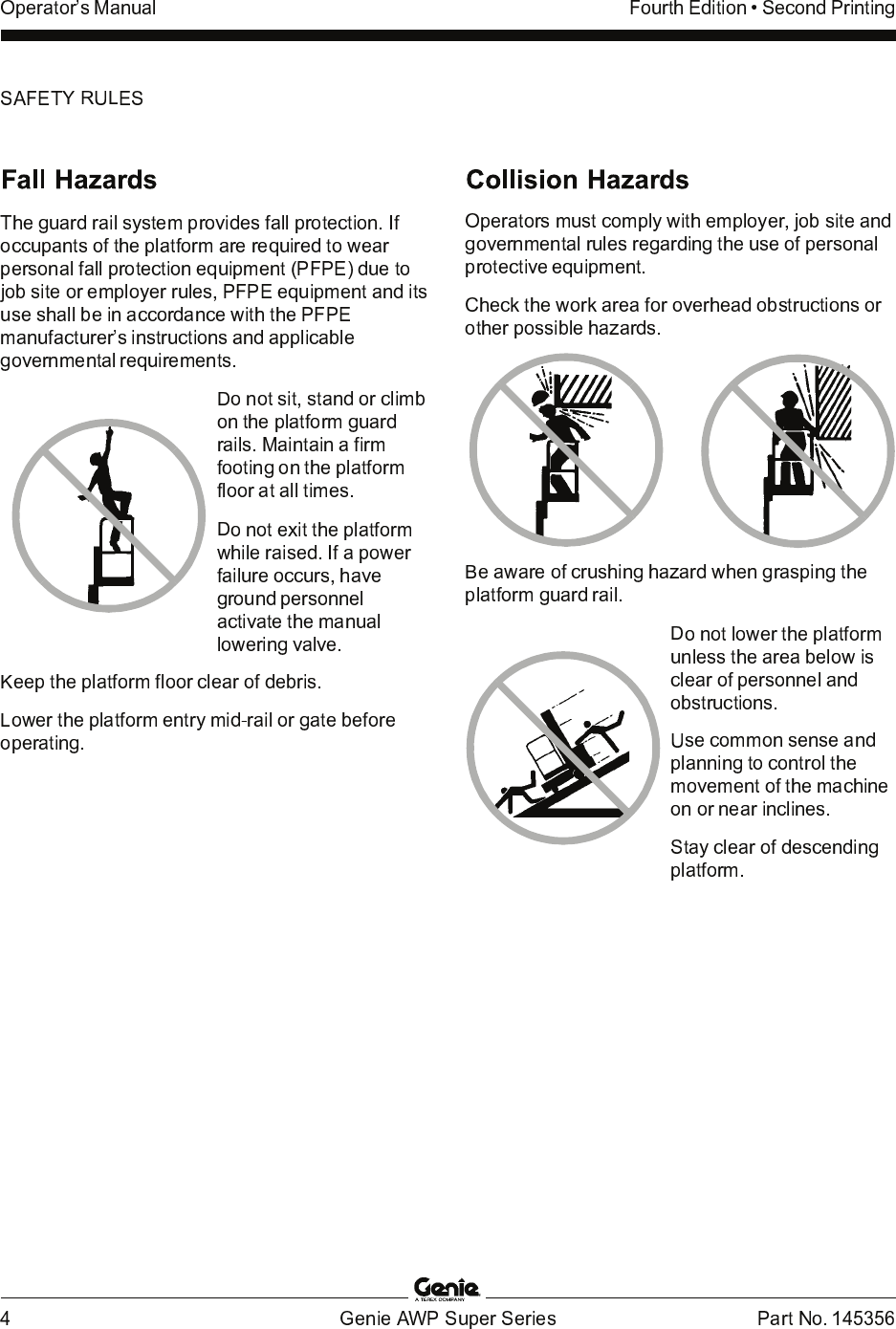 Operator's Manual

Fourth Edition • Second Printing

SAFETY RULES

Fall Hazards

The guard rail system provides fall protection. If occupants of the platform are required to wear personal fall protection equipment (PFPE) due to job site or employer rules, PFPE equipment and its use shall be in accordance with the PFPE manufacturer's instructions and applicable governmental requirements.

Do not sit, stand or climb on the platform guard rails. Maintain a firm footing on the platform floor at all times.

Do not exit the platform while raised. If a power failure occurs, have ground personnel activate the manual lowering valve.

Keep the platform floor clear of debris.

Lower the platform entry mid-rail or gate before operating.

Collision Hazards

Operators must comply with employer, job site and governmental rules regarding the use of personal protective equipment.

Check the work area for overhead obstructions or other possible hazards.

Be aware of crushing hazard when grasping the platform guard rail.

Do not lower the platform unless the area below is clear of personnel and obstructions.

Use common sense and planning to control the movement of the machine on or near inclines.

Stay clear of descending platform.

Genie
A TEREX COMPANY

4

Genie AWP Super Series

Part No. 145356