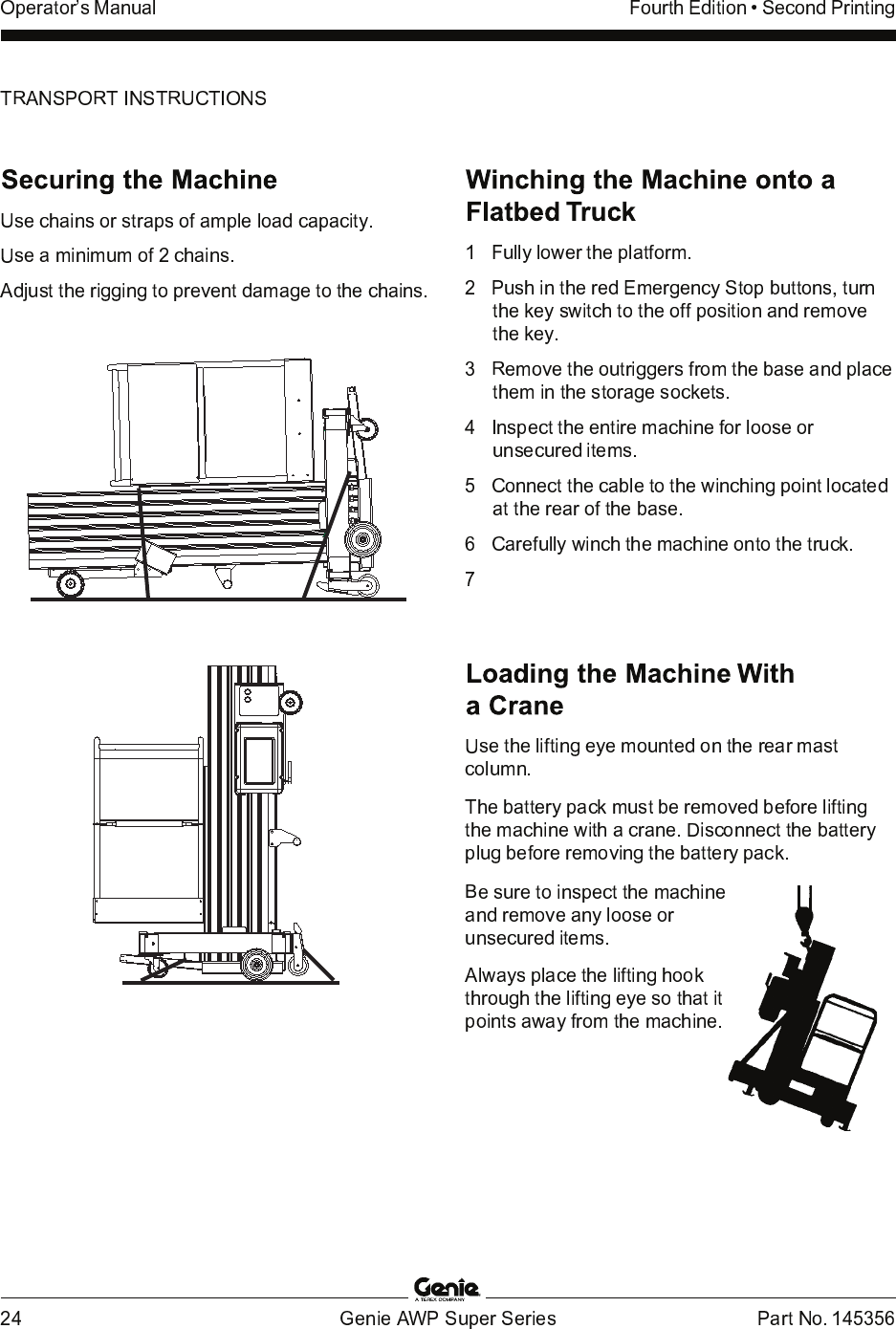 Operator's Manual

Fourth Edition • Second Printing

TRANSPORT INSTRUCTIONS

Securing the Machine

Use chains or straps of ample load capacity.

Use a minimum of 2 chains.

Adjust the rigging to prevent damage to the chains.

Winching the Machine onto a Flatbed Truck

1 Fully lower the platform.

2 Push in the red Emergency Stop buttons, turn the key switch to the off position and remove the key.

3 Remove the outriggers from the base and place them in the storage sockets.

4 Inspect the entire machine for loose or unsecured items.

5 Connect the cable to the winching point located at the rear of the base.

6 Carefully winch the machine onto the truck.

7

Loading the Machine With a Crane

Use the lifting eye mounted on the rear mast column.

The battery pack must be removed before lifting the machine with a crane. Disconnect the battery plug before removing the battery pack.

Be sure to inspect the machine and remove any loose or unsecured items.

Always place the lifting hook through the lifting eye so that it points away from the machine.

Genie
A TEREX COMPANY

24

Genie AWP Super Series

Part No. 145356