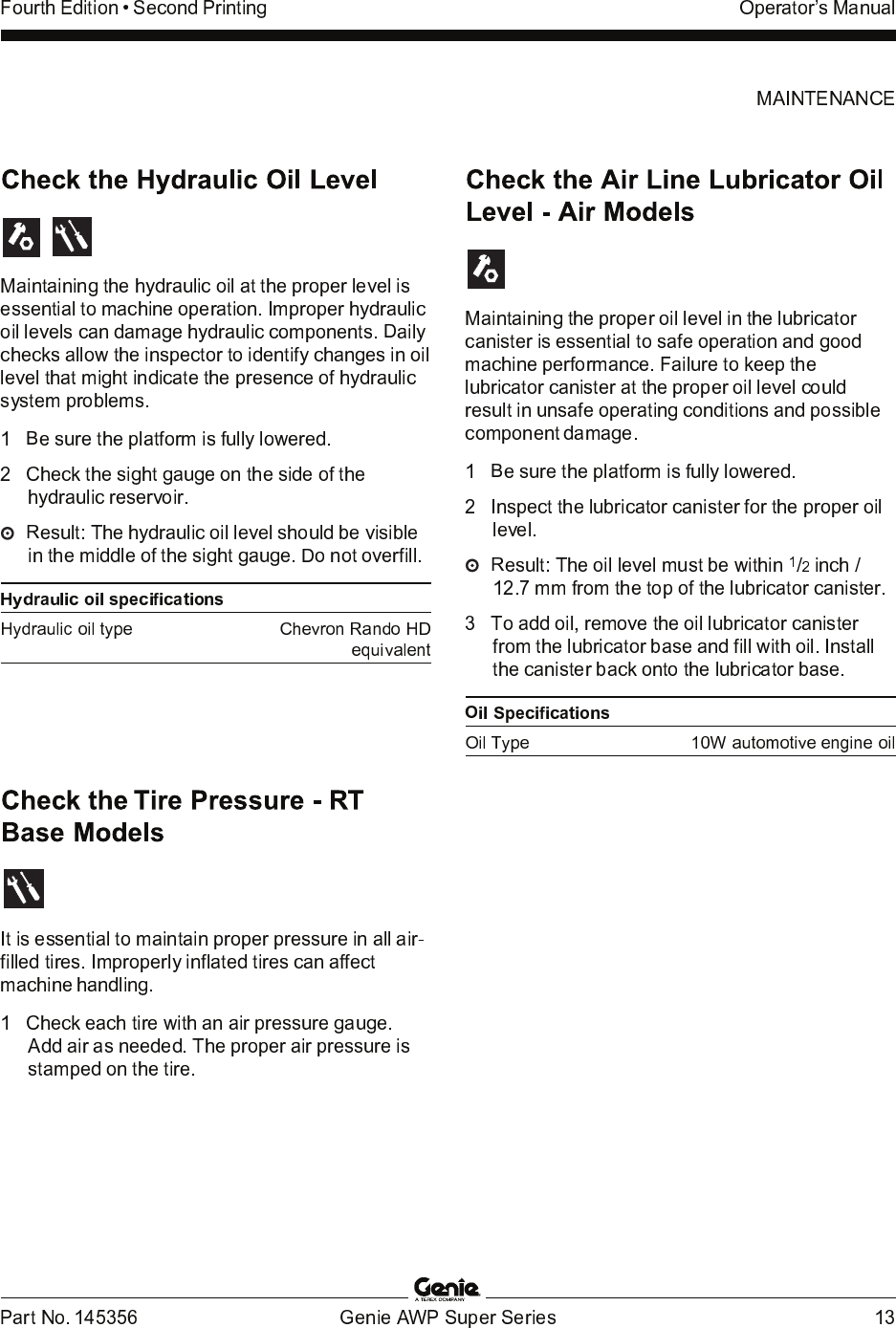 Fourth Edition • Second Printing

Operator's Manual

MAINTENANCE

Check the Hydraulic Oil Level

Maintaining the hydraulic oil at the proper level is essential to machine operation. Improper hydraulic oil levels can damage hydraulic components. Daily checks allow the inspector to identify changes in oil level that might indicate the presence of hydraulic system problems.

1 Be sure the platform is fully lowered.

2 Check the sight gauge on the side of the hydraulic reservoir.

⊙ Result: The hydraulic oil level should be visible in the middle of the sight gauge. Do not overfill.

| Hydraulic oil specifications | |
|---|---|
| Hydraulic oil type | Chevron Rando HD equivalent |

Check the Tire Pressure - RT Base Models

It is essential to maintain proper pressure in all air-filled tires. Improperly inflated tires can affect machine handling.

1 Check each tire with an air pressure gauge. Add air as needed. The proper air pressure is stamped on the tire.

Check the Air Line Lubricator Oil Level - Air Models

Maintaining the proper oil level in the lubricator canister is essential to safe operation and good machine performance. Failure to keep the lubricator canister at the proper oil level could result in unsafe operating conditions and possible component damage.

1 Be sure the platform is fully lowered.

2 Inspect the lubricator canister for the proper oil level.

⊙ Result: The oil level must be within $^1/_2$ inch / 12.7 mm from the top of the lubricator canister.

3 To add oil, remove the oil lubricator canister from the lubricator base and fill with oil. Install the canister back onto the lubricator base.

| Oil Specifications | |
|---|---|
| Oil Type | 10W automotive engine oil |

Genie
A TEREX COMPANY

Part No. 145356

Genie AWP Super Series

13